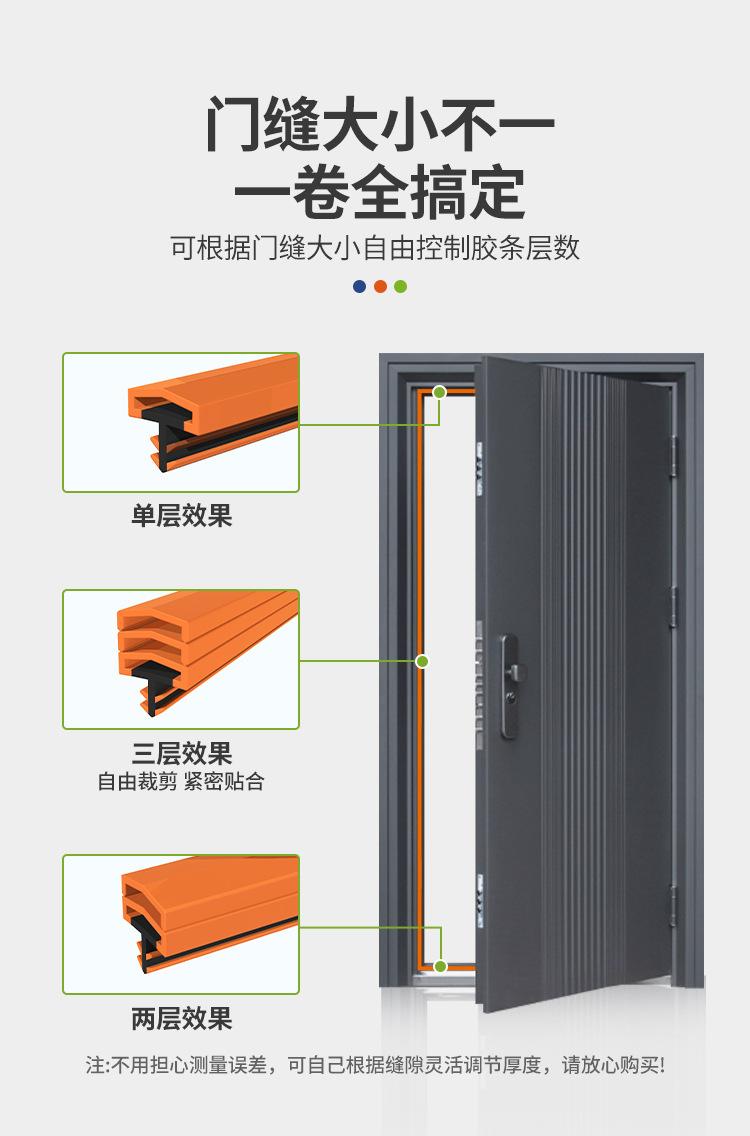 门缝大小不一
一卷全搞定

可根据门缝大小自由控制胶条层数

单层效果

三层效果
自由裁剪 紧密贴合

两层效果

注:不用担心测量误差，可自己根据缝隙灵活调节厚度，请放心购买!