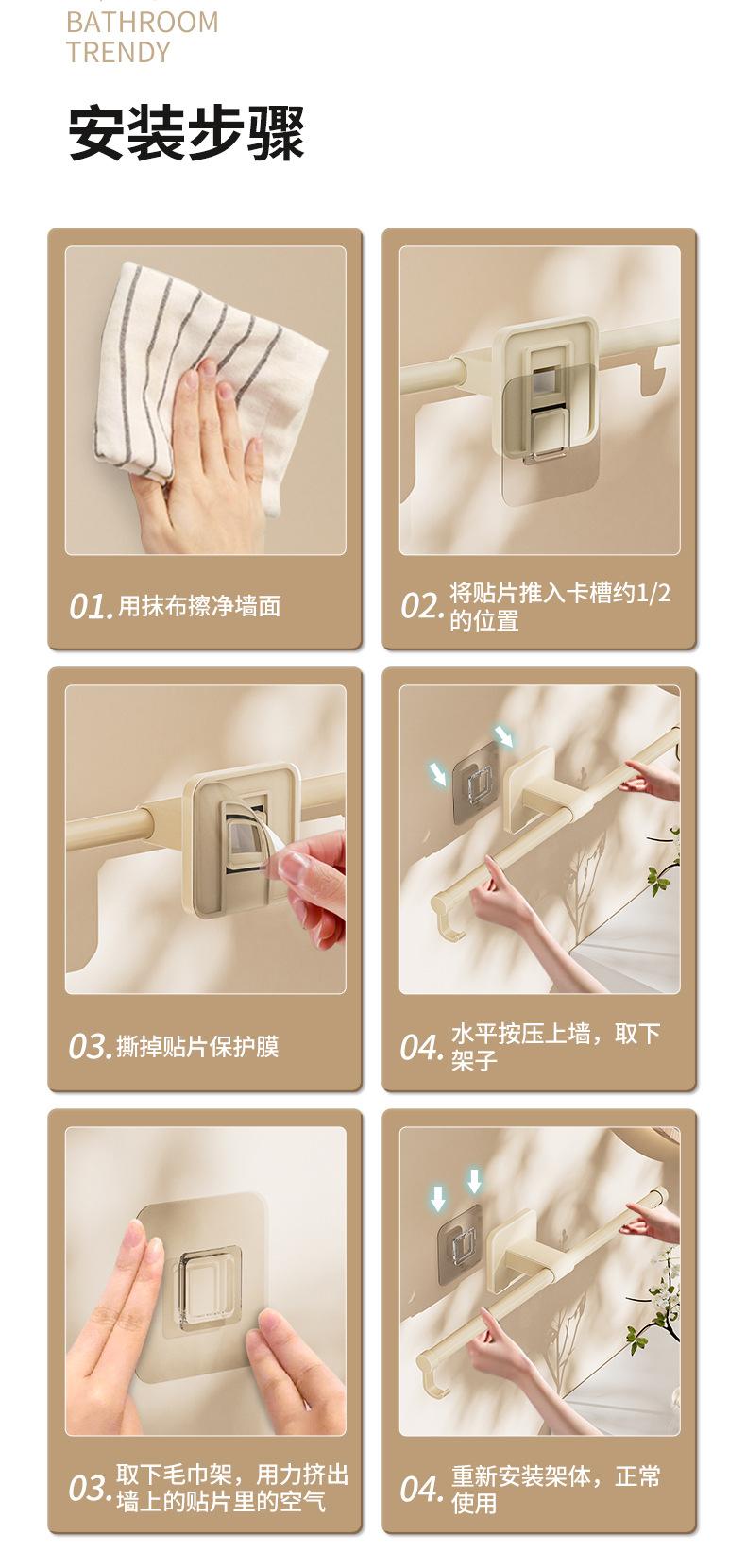 BATHROOM
TRENDY

安装步骤

01. 用抹布擦净墙面

02. 将贴片推入卡槽约1/2的位置

03. 撕掉贴片保护膜

04. 水平按压上墙，取下架子

03. 取下毛巾架，用力挤出墙上的贴片里的空气

04. 重新安装架体，正常使用