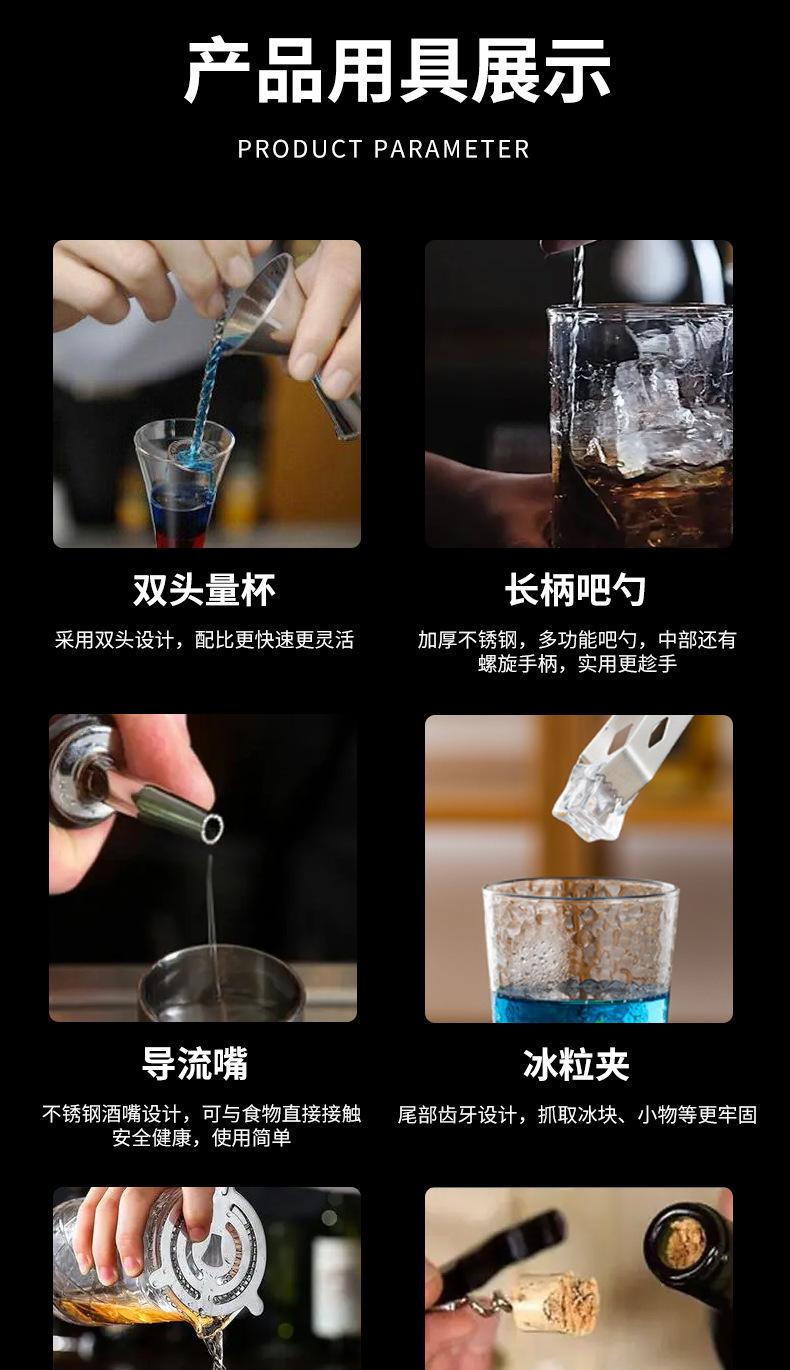 产品用具展示

PRODUCT PARAMETER

双头量杯

采用双头设计，配比更快速更灵活

长柄吧勺

加厚不锈钢，多功能吧勺，中部还有螺旋手柄，实用更趁手

导流嘴

不锈钢酒嘴设计，可与食物直接接触安全健康，使用简单

冰粒夹

尾部齿牙设计，抓取冰块、小物等更牢固