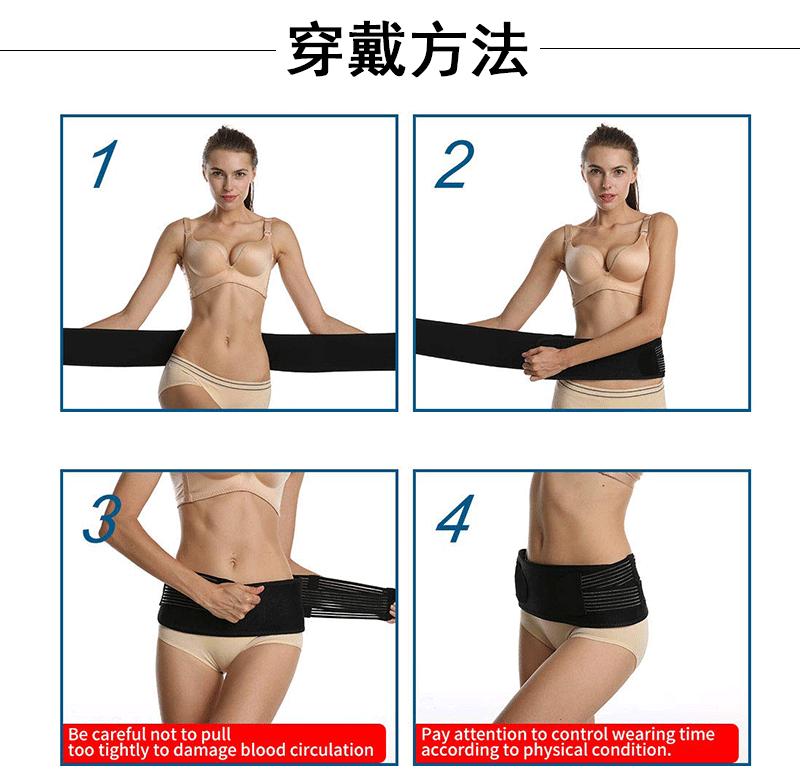 穿戴方法

1

2

3

Be careful not to pull too tightly to damage blood circulation

4

Pay attention to control wearing time according to physical condition.