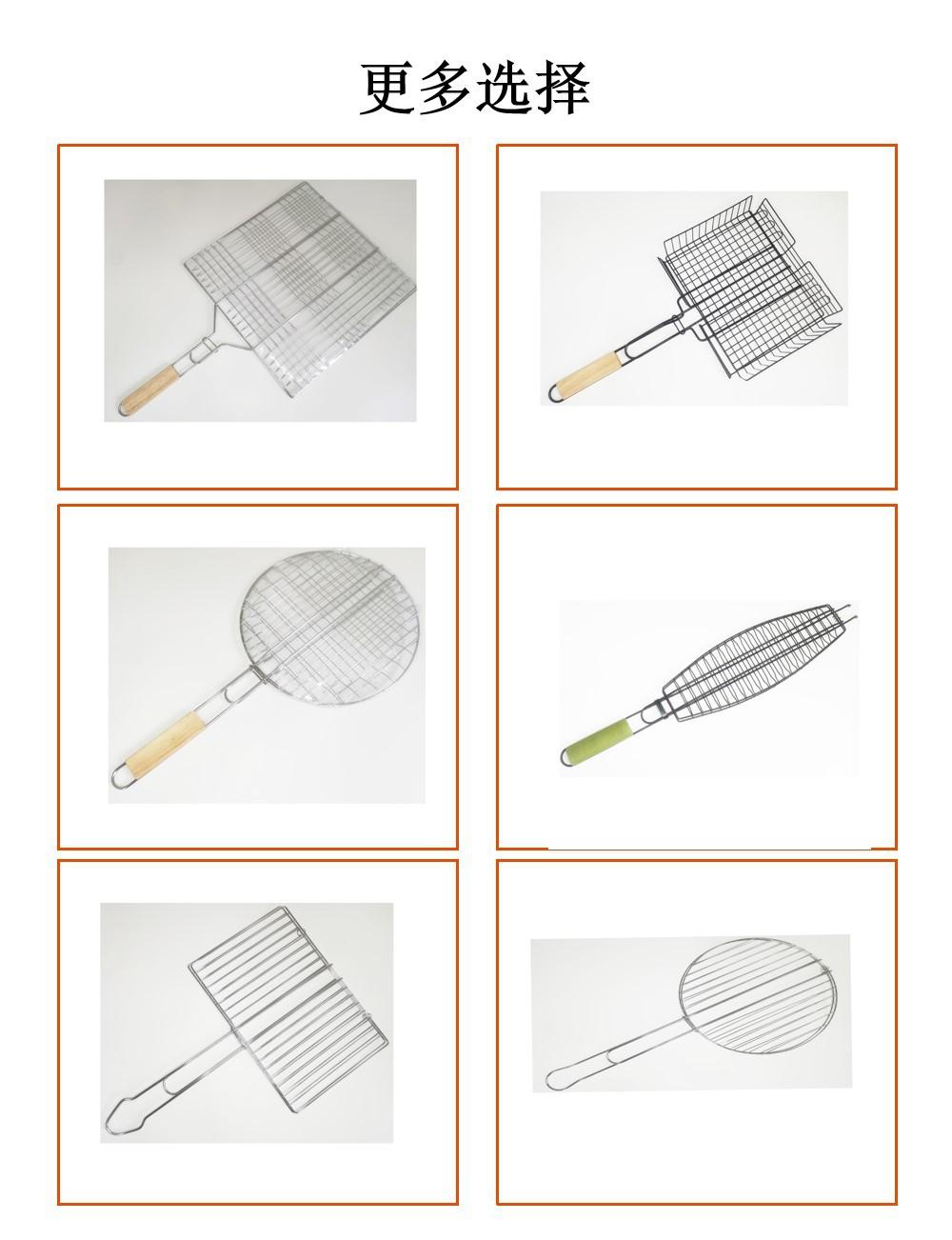 更多选择