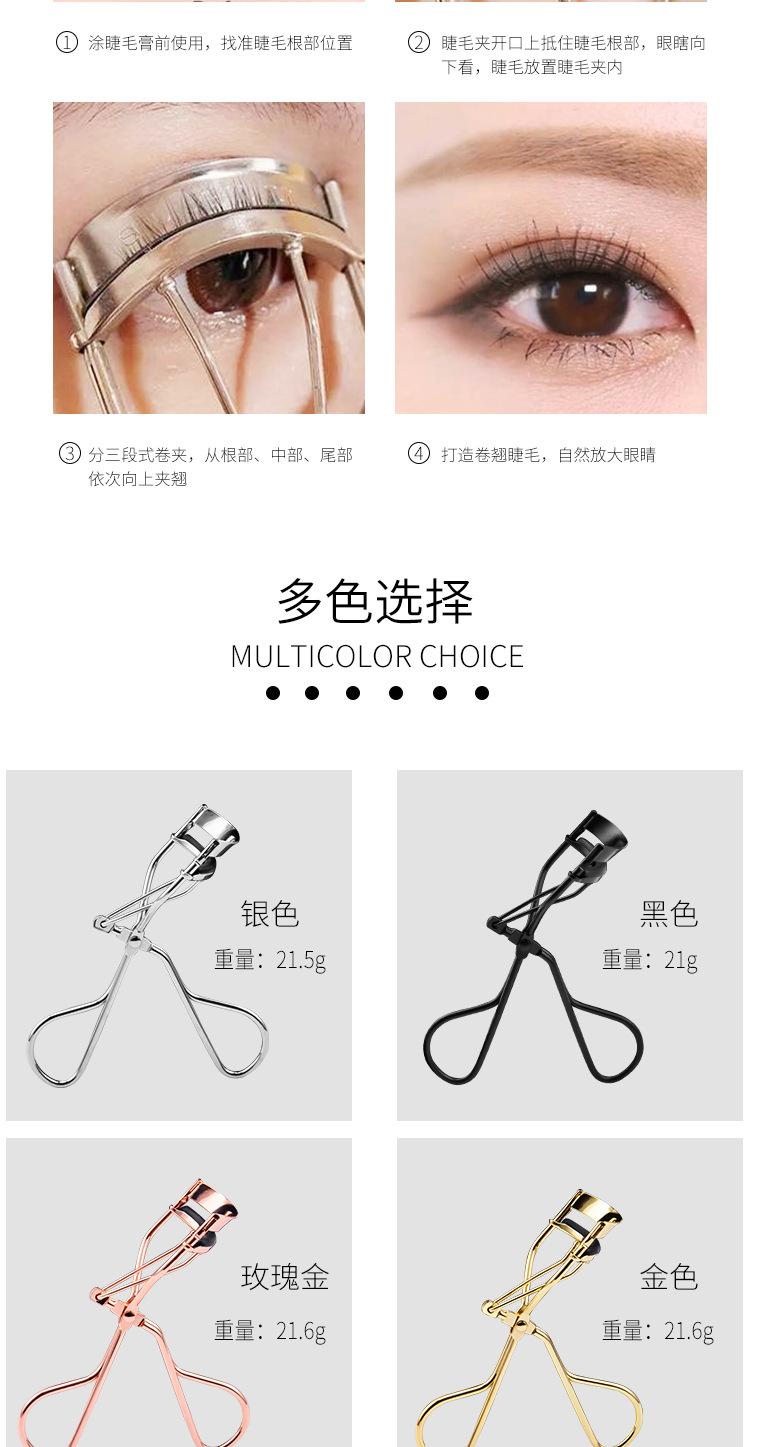 ① 涂睫毛膏前使用，找准睫毛根部位置

② 睫毛夹开口上抵住睫毛根部，眼睛向下看，睫毛放置睫毛夹内

③ 分三段式卷夹，从根部、中部、尾部依次向上夹翘

④ 打造卷翘睫毛，自然放大眼睛

多色选择
MULTICOLOR CHOICE

银色
重量：21.5g

黑色
重量：21g

玫瑰金
重量：21.6g

金色
重量：21.6g