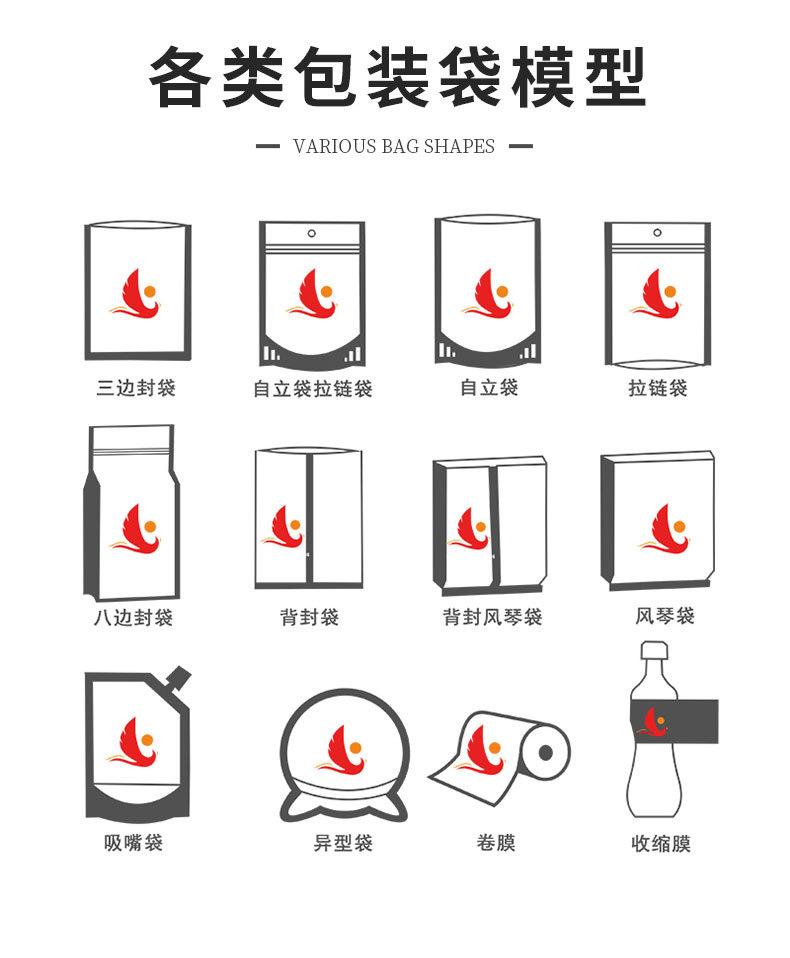 各类包装袋模型

VARIOUS BAG SHAPES

三边封袋
自立袋拉链袋
自立袋
拉链袋

八边封袋
背封袋
背封风琴袋
风琴袋

吸嘴袋
异型袋
卷膜
收缩膜