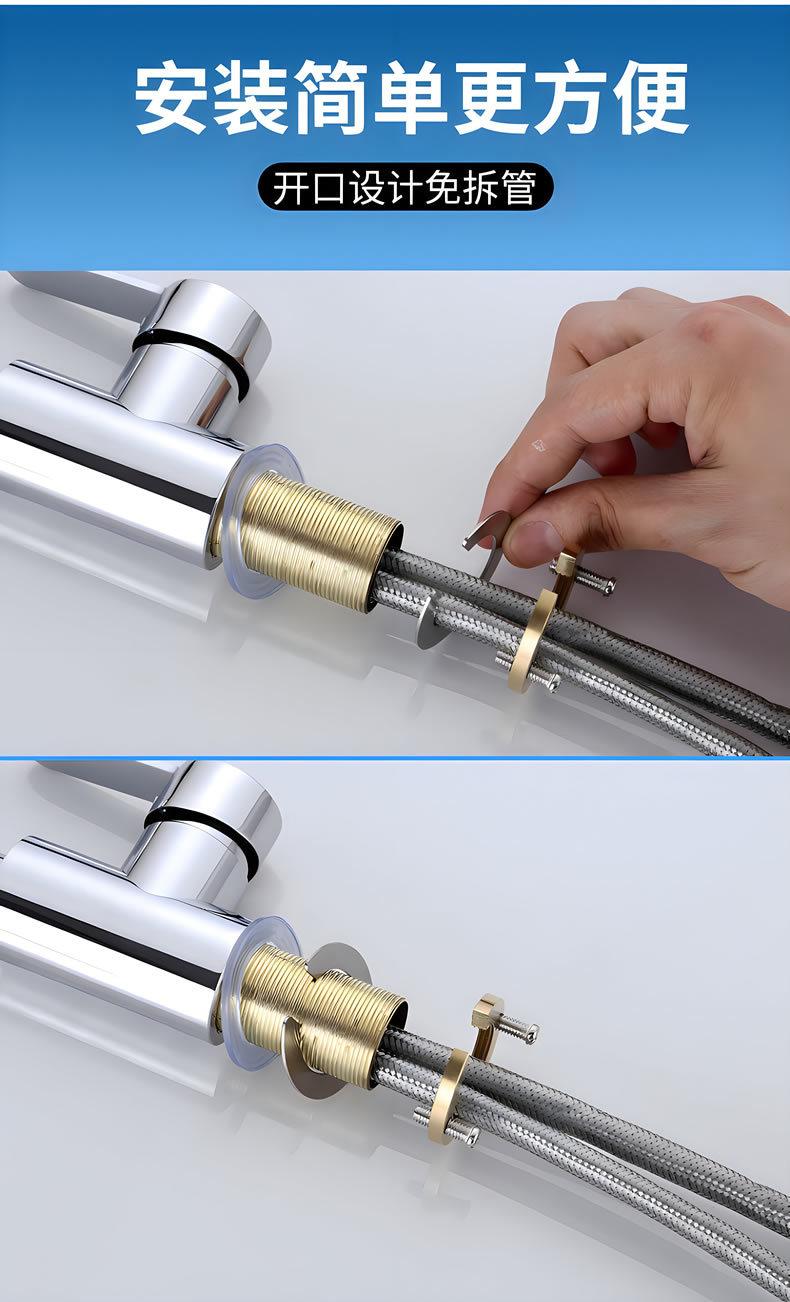 安装简单更方便

开口设计免拆管