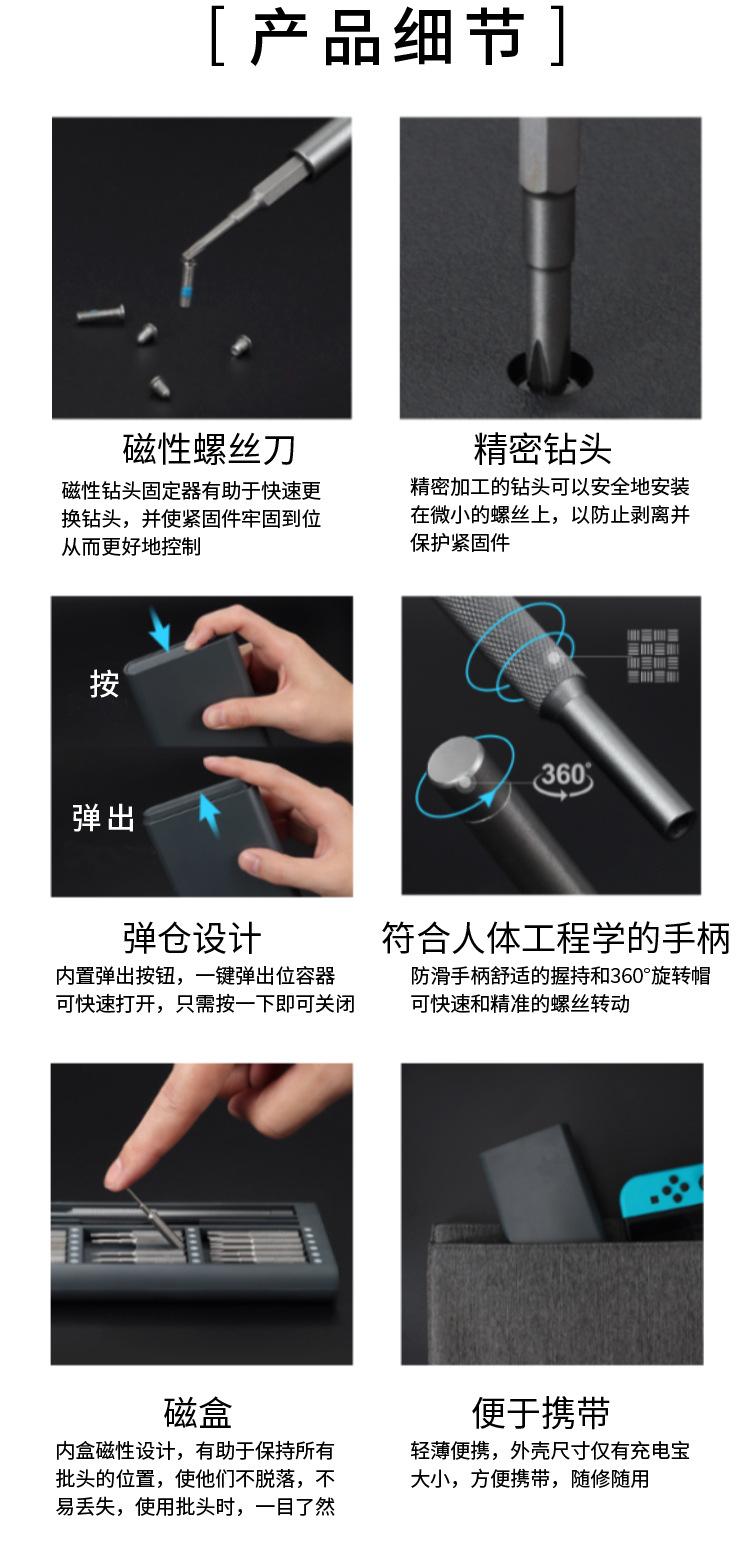 [ 产品细节 ]

磁性螺丝刀
磁性钻头固定器有助于快速更换钻头，并使紧固件牢固到位从而更好地控制

精密钻头
精密加工的钻头可以安全地安装在微小的螺丝上，以防止剥离并保护紧固件

按

弹出

360°

弹仓设计
内置弹出按钮，一键弹出位容器可快速打开，只需按一下即可关闭

符合人体工程学的手柄
防滑手柄舒适的握持和360°旋转帽可快速和精准的螺丝转动

磁盒
内盒磁性设计，有助于保持所有批头的位置，使他们不脱落，不易丢失，使用批头时，一目了然

便于携带
轻薄便携，外壳尺寸仅有充电宝大小，方便携带，随修随用