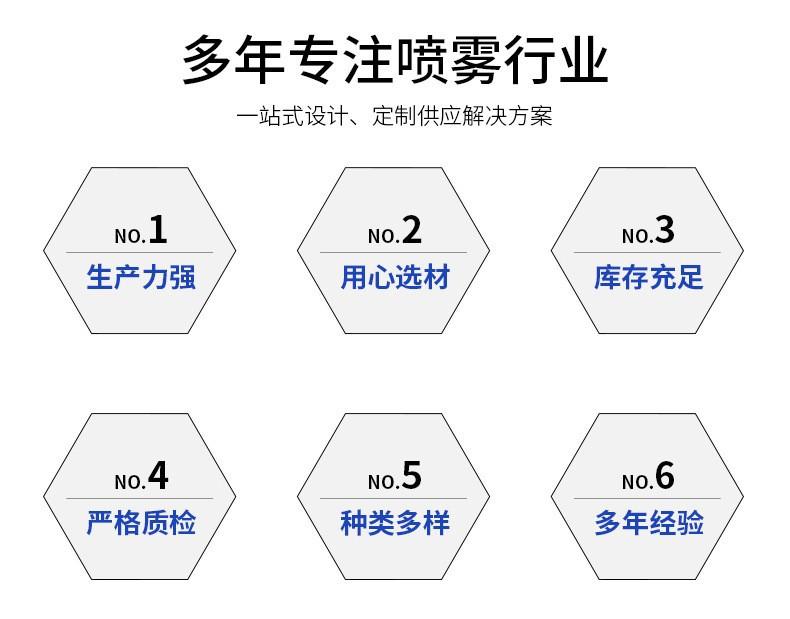 多年专注喷雾行业

一站式设计、定制供应解决方案

NO.1
生产力强

NO.2
用心选材

NO.3
库存充足

NO.4
严格质检

NO.5
种类多样

NO.6
多年经验