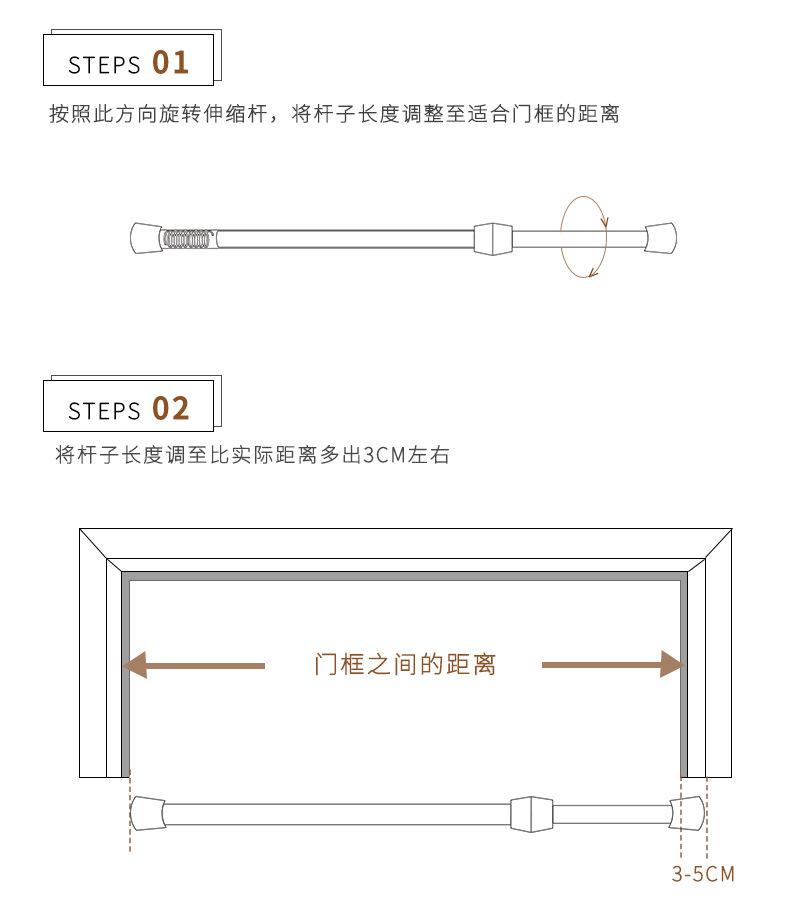 STEPS 01

按照此方向旋转伸缩杆，将杆子长度调整至适合门框的距离

STEPS 02

将杆子长度调至比实际距离多出3CM左右

门框之间的距离

3-5CM