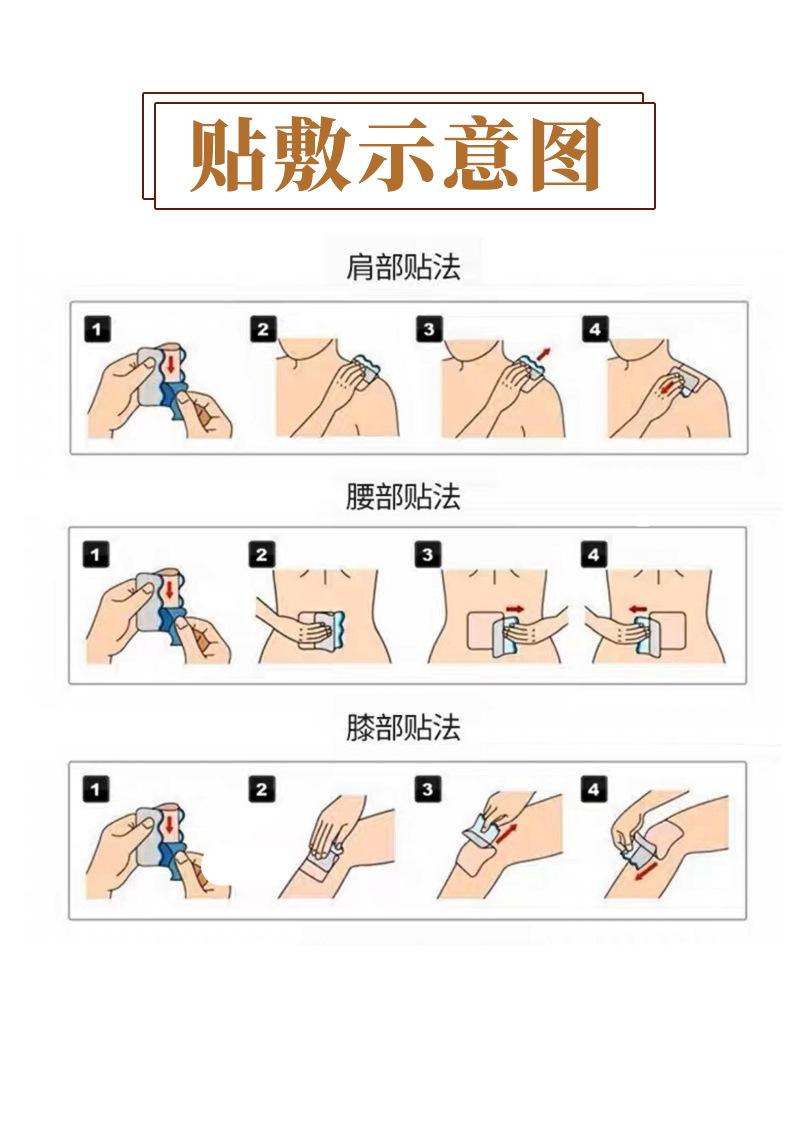 贴敷示意图

肩部贴法

1 2 3 4

腰部贴法

1 2 3 4

膝部贴法

1 2 3 4