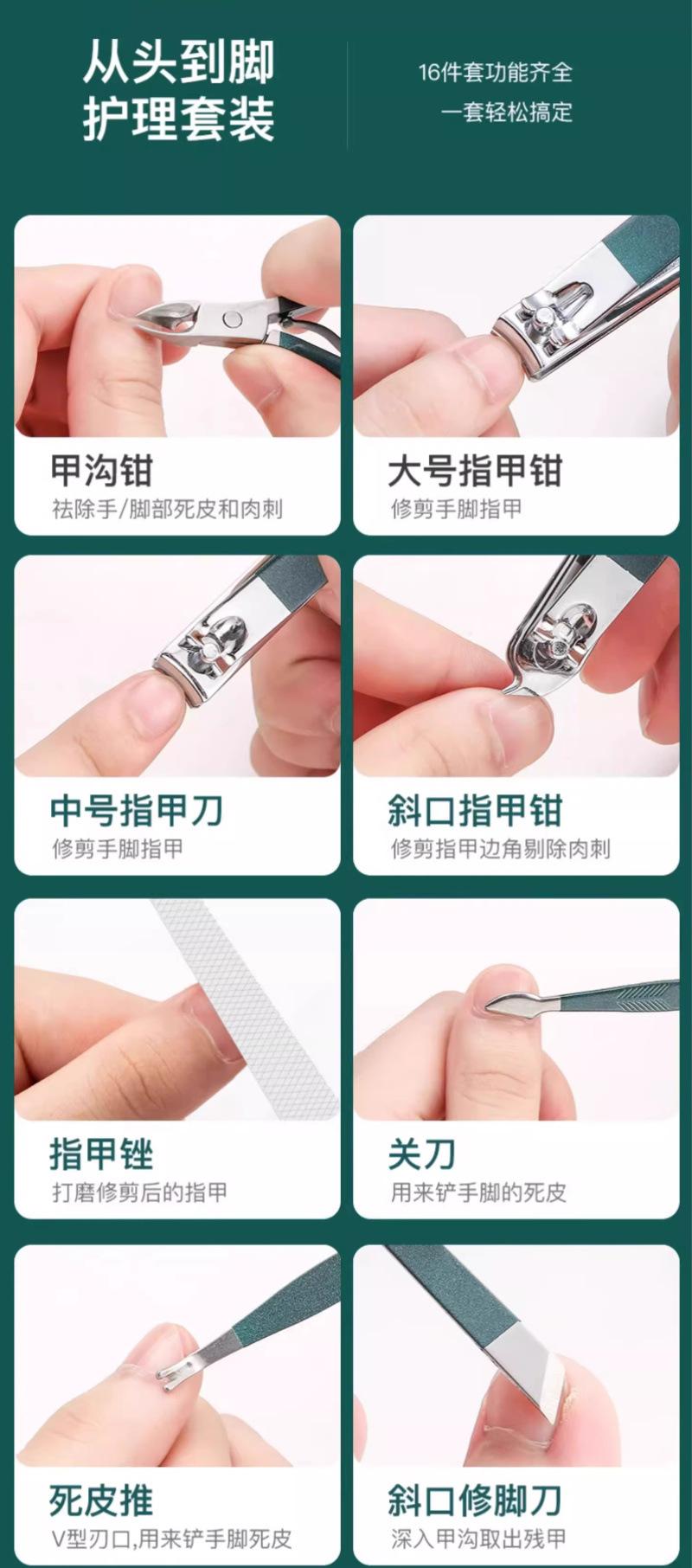 从头到脚
护理套装

16件套功能齐全
一套轻松搞定

甲沟钳
祛除手/脚部死皮和肉刺

大号指甲钳
修剪手脚指甲

中号指甲刀
修剪手脚指甲

斜口指甲钳
修剪指甲边角剔除肉刺

指甲锉
打磨修剪后的指甲

关刀
用来铲手脚的死皮

死皮推
V型刃口,用来铲手脚死皮

斜口修脚刀
深入甲沟取出残甲