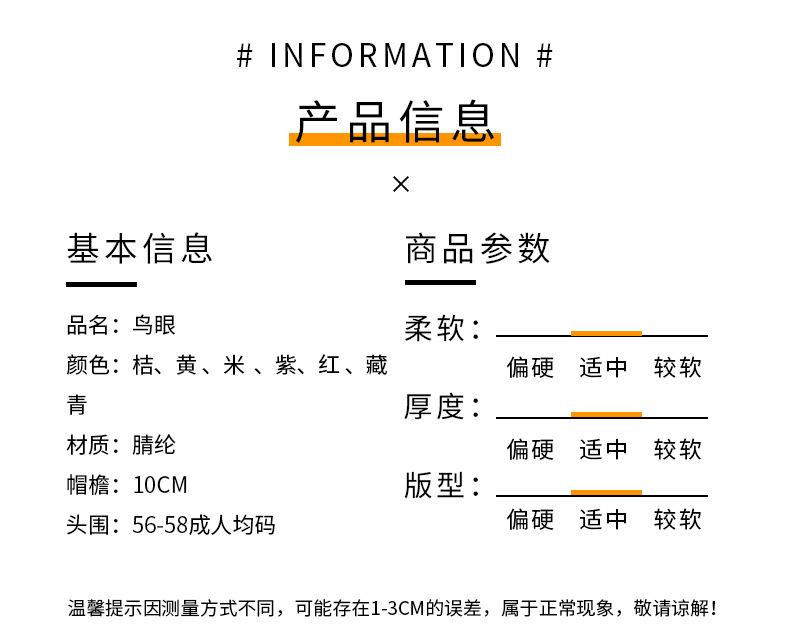 # INFORMATION #

产品信息

×

基本信息

品名：鸟眼
颜色：桔、黄、米、紫、红、藏青
材质：腈纶
帽檐：10CM
头围：56-58成人均码

商品参数

柔软：
偏硬 适中 较软

厚度：
偏硬 适中 较软

版型：
偏硬 适中 较软

温馨提示因测量方式不同，可能存在1-3CM的误差，属于正常现象，敬请谅解！