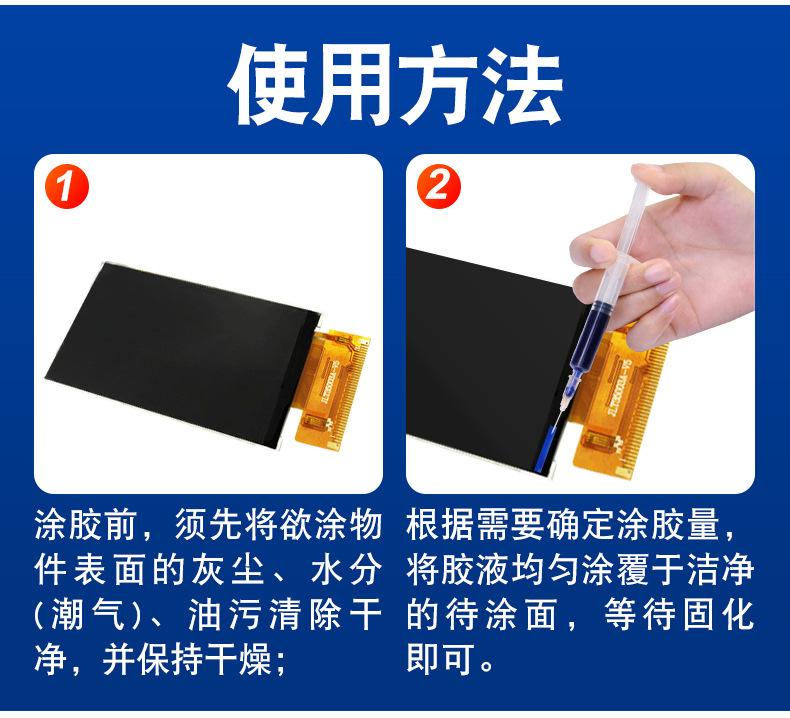 使用方法

1

涂胶前，须先将欲涂物件表面的灰尘、水分(潮气)、油污清除干净，并保持干燥；

2

根据需要确定涂胶量，将胶液均匀涂覆于洁净的待涂面，等待固化即可。