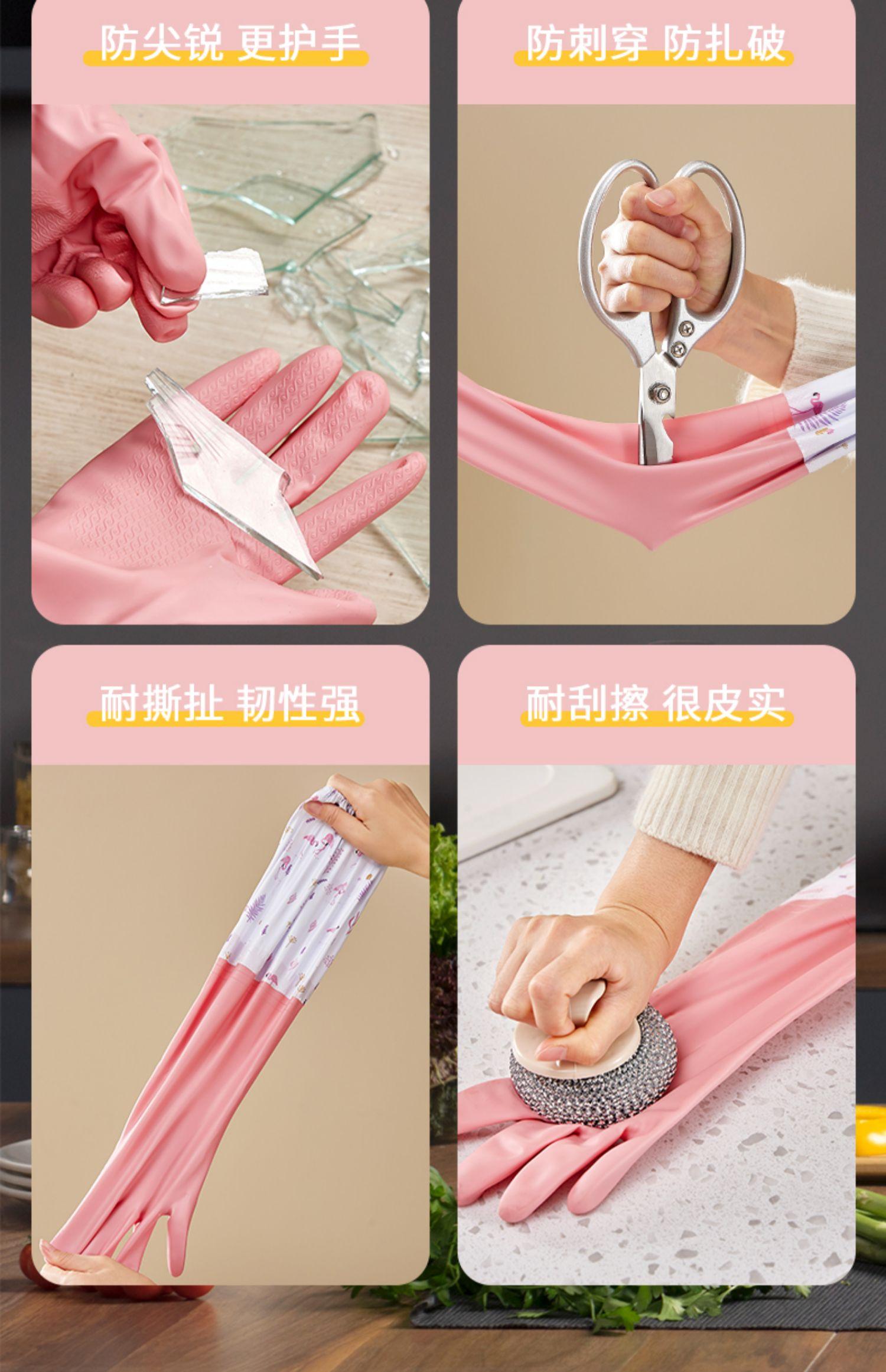 防尖锐 更护手

防刺穿 防扎破

耐撕扯 韧性强

耐刮擦 很皮实