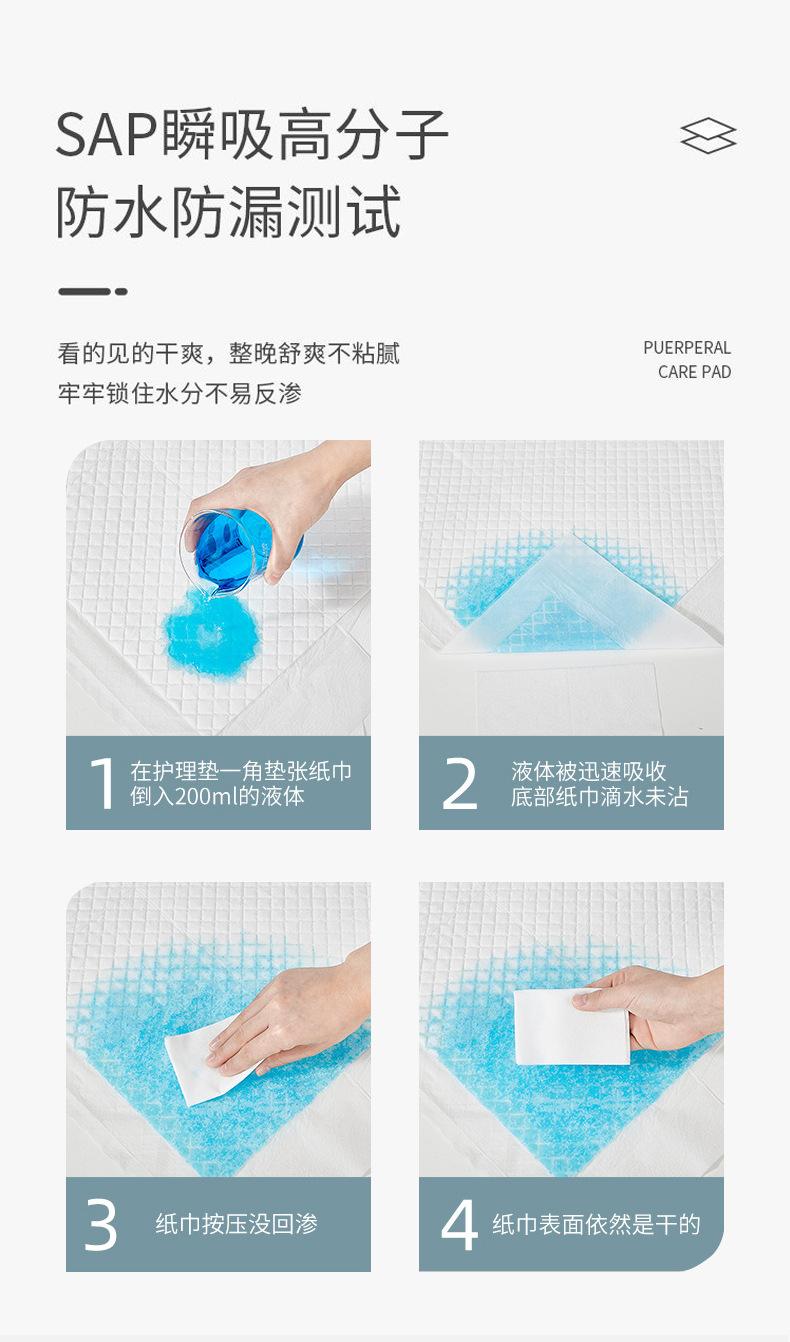 SAP瞬吸高分子
防水防漏测试

看的见的干爽，整晚舒爽不粘腻
牢牢锁住水分不易反渗

PUERPERAL
CARE PAD

1 在护理垫一角垫张纸巾
倒入200ml的液体

2 液体被迅速吸收
底部纸巾滴水未沾

3 纸巾按压没回渗

4 纸巾表面依然是干的