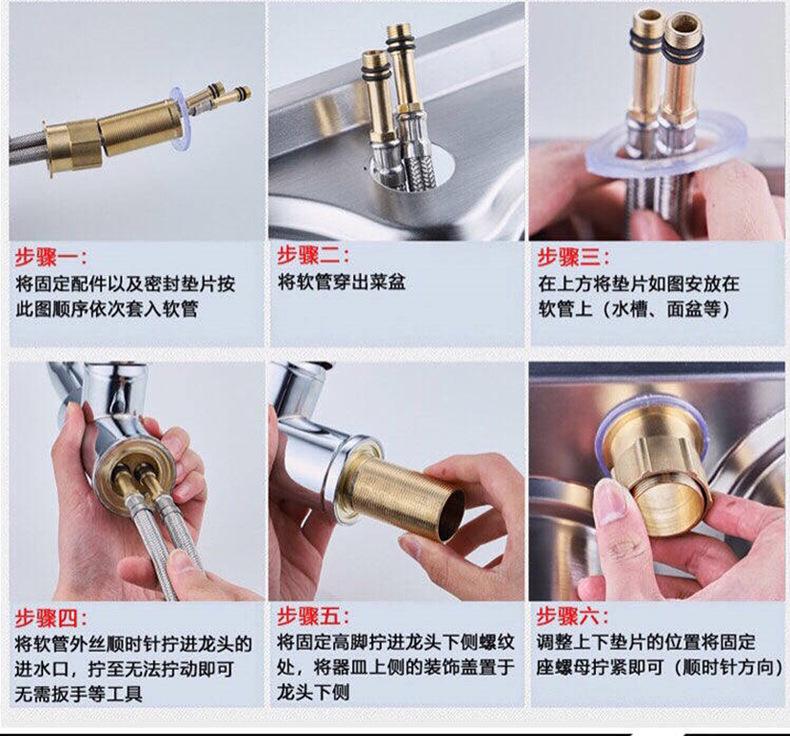 步骤一：
将固定配件以及密封垫片按此图顺序依次套入软管

步骤二：
将软管穿出菜盆

步骤三：
在上方将垫片如图安放在软管上（水槽、面盆等）

步骤四：
将软管外丝顺时针拧进龙头的进水口，拧至无法拧动即可无需扳手等工具

步骤五：
将固定高脚拧进龙头下侧螺纹处，将器皿上侧的装饰盖置于龙头下侧

步骤六：
调整上下垫片的位置将固定座螺母拧紧即可（顺时针方向）