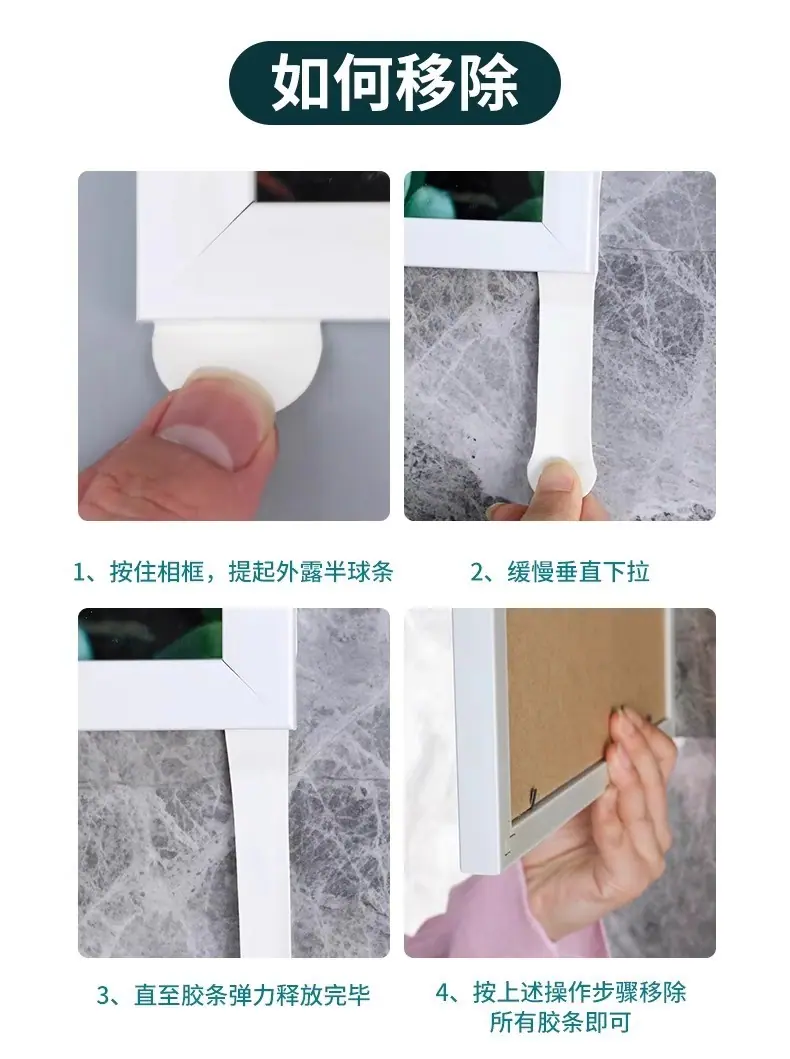 如何移除

1、按住相框，提起外露半球条

2、缓慢垂直下拉

3、直至胶条弹力释放完毕

4、按上述操作步骤移除
所有胶条即可