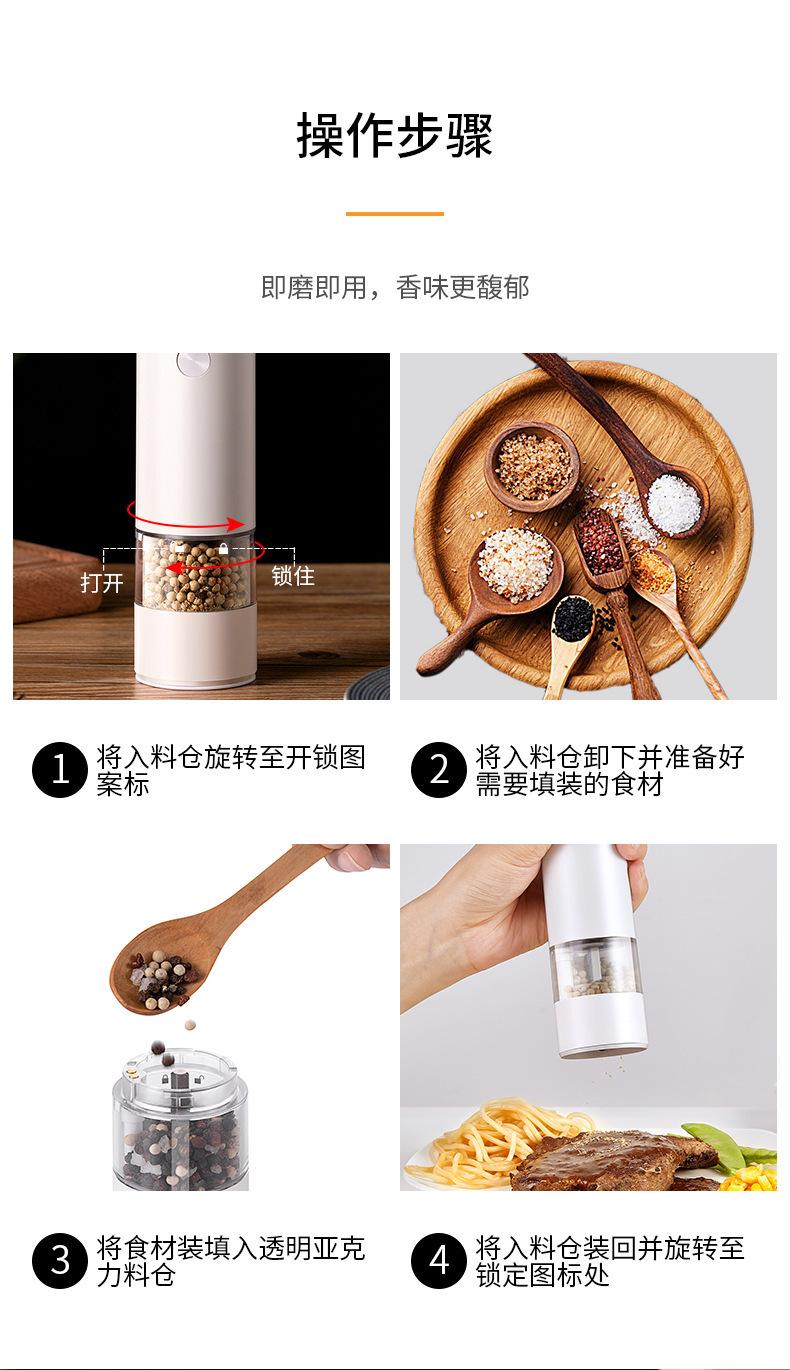 操作步骤

即磨即用，香味更馥郁

打开

锁住

1 将入料仓旋转至开锁图案标

2 将入料仓卸下并准备好需要填装的食材

3 将食材装填入透明亚克力料仓

4 将入料仓装回并旋转至锁定图标处