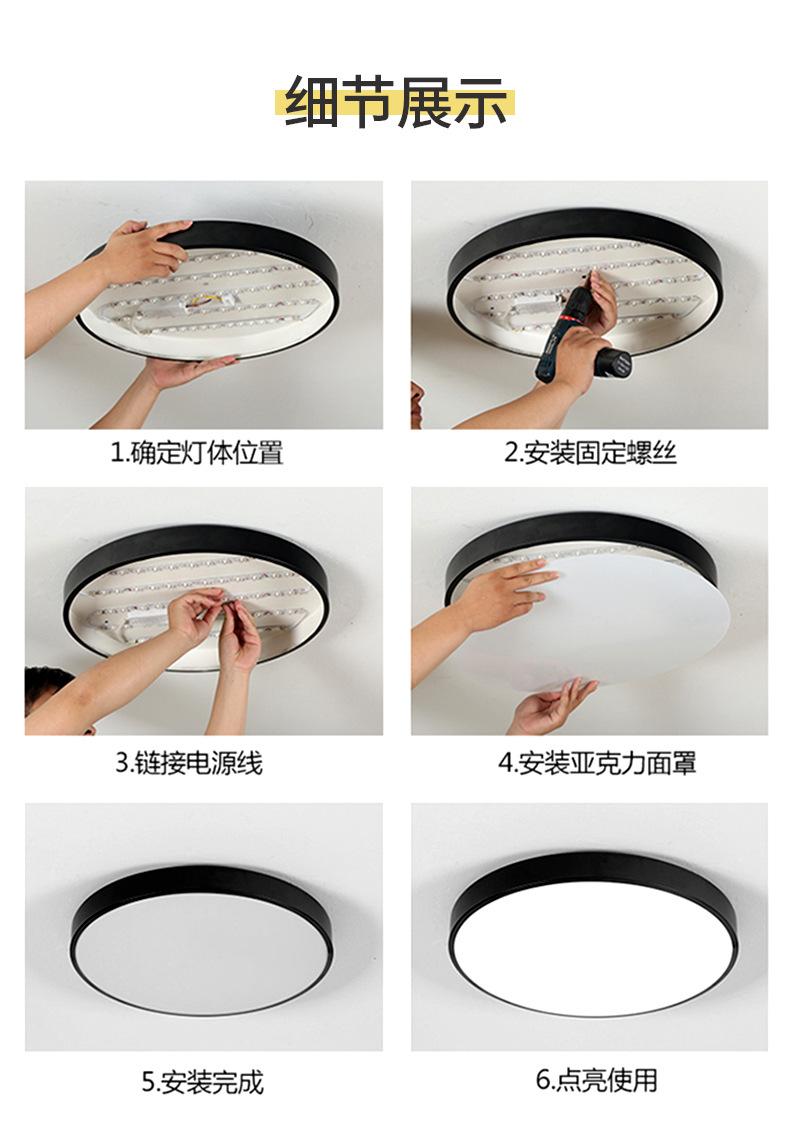 细节展示

1.确定灯体位置

2.安装固定螺丝

3.链接电源线

4.安装亚克力面罩

5.安装完成

6.点亮使用