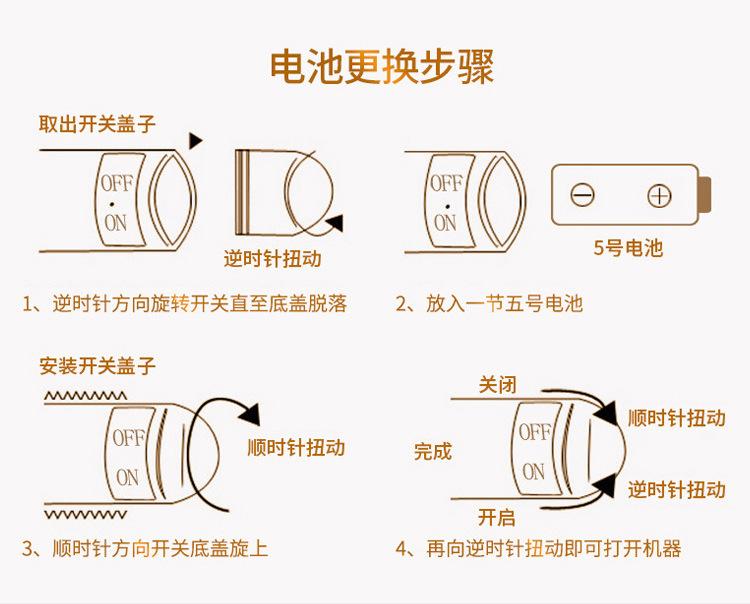 电池更换步骤

取出开关盖子

OFF
ON

逆时针扭动

1、逆时针方向旋转开关直至底盖脱落

OFF
ON

5号电池

2、放入一节五号电池

安装开关盖子

OFF
ON

顺时针扭动

3、顺时针方向开关底盖旋上

关闭

完成

OFF
ON

顺时针扭动

逆时针扭动

开启

4、再向逆时针扭动即可打开机器