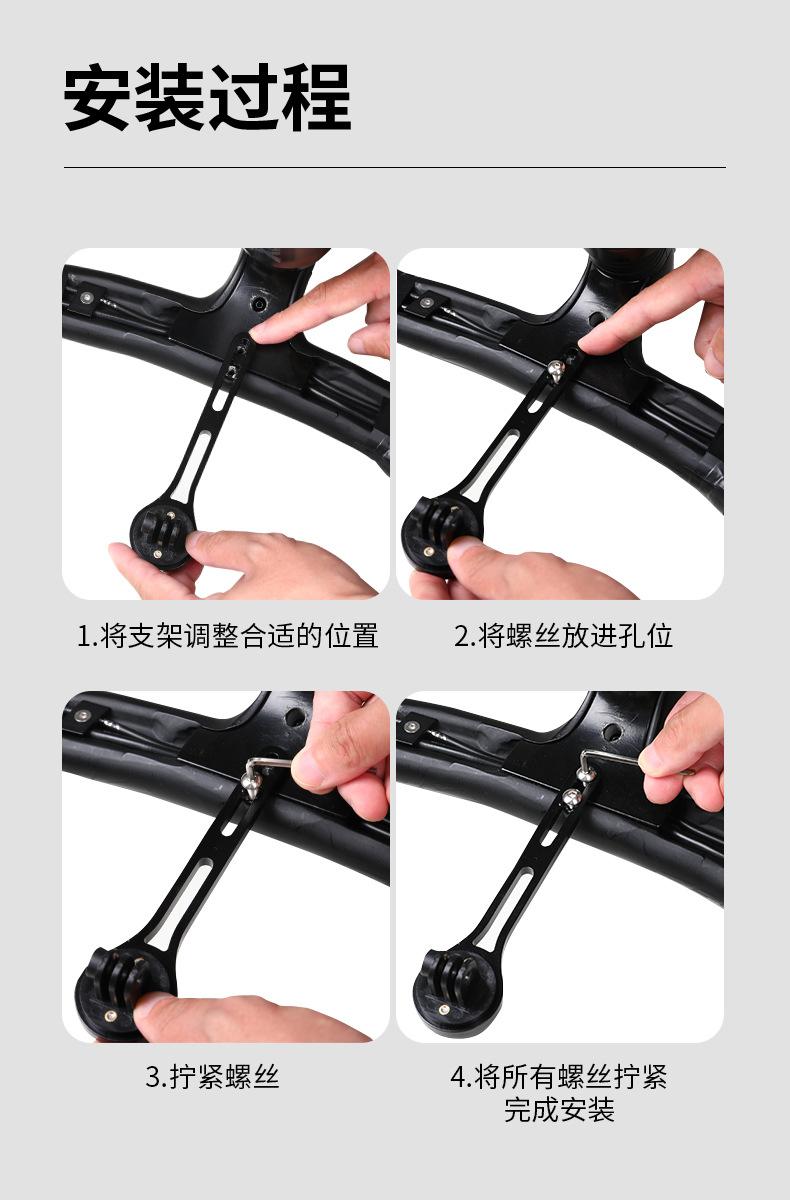 安装过程

1.将支架调整合适的位置

2.将螺丝放进孔位

3.拧紧螺丝

4.将所有螺丝拧紧 完成安装