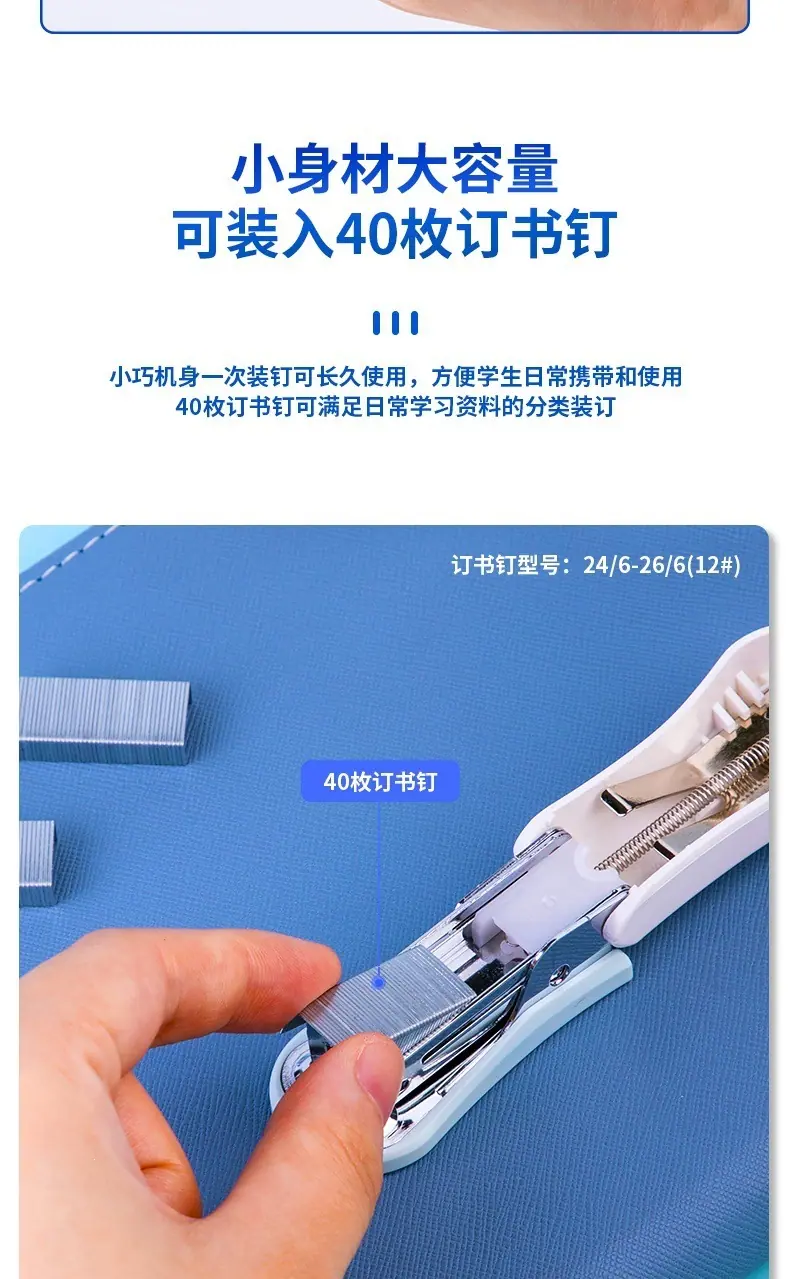 小身材大容量
可装入40枚订书钉

小巧机身一次装钉可长久使用，方便学生日常携带和使用
40枚订书钉可满足日常学习资料的分类装订

订书钉型号：24/6-26/6(12#)

40枚订书钉