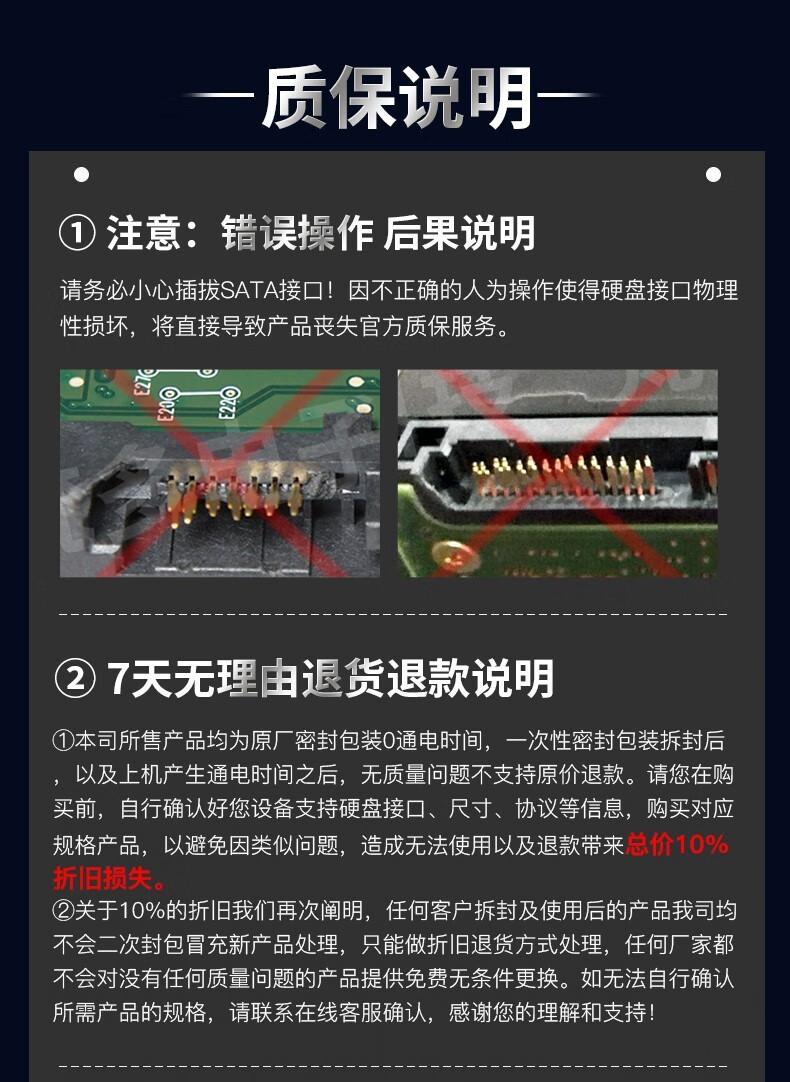 质保说明

① 注意：错误操作 后果说明

请务必小心插拔SATA接口！因不正确的人为操作使得硬盘接口物理性损坏，将直接导致产品丧失官方质保服务。

E270 E220 E220

② 7天无理由退货退款说明

①本司所售产品均为原厂密封包装0通电时间，一次性密封包装拆封后，以及上机产生通电时间之后，无质量问题不支持原价退款。请您在购买前，自行确认好您设备支持硬盘接口、尺寸、协议等信息，购买对应规格产品，以避免因类似问题，造成无法使用以及退款带来总价10%折旧损失。
②关于10%的折旧我们再次阐明，任何客户拆封及使用后的产品我司均不会二次封包冒充新产品处理，只能做折旧退货方式处理，任何厂家都不会对没有任何质量问题的产品提供免费无条件更换。如无法自行确认所需产品的规格，请联系在线客服确认，感谢您的理解和支持！