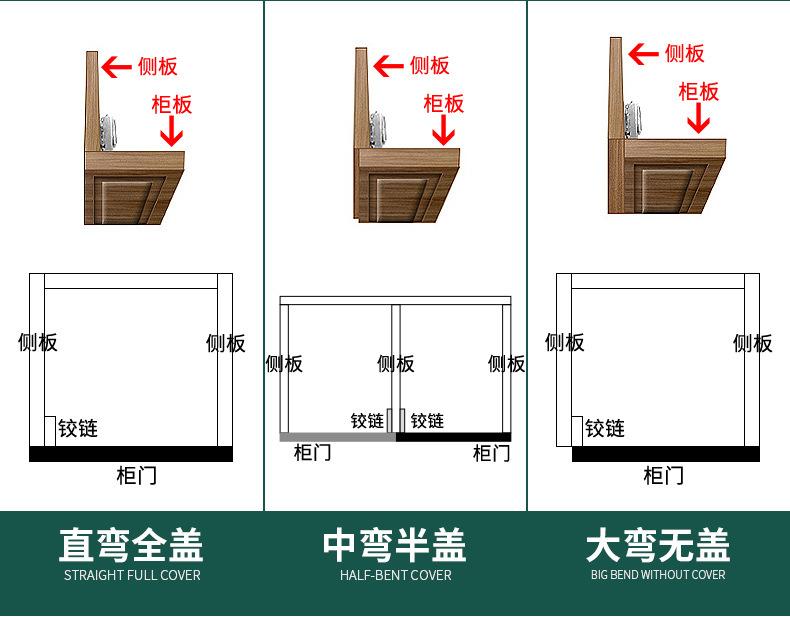 侧板
柜板

侧板
侧板
铰链
柜门

直弯全盖
STRAIGHT FULL COVER

侧板
柜板

侧板
侧板
侧板
铰链
铰链
柜门
柜门

中弯半盖
HALF-BENT COVER

侧板
柜板

侧板
侧板
铰链
柜门

大弯无盖
BIG BEND WITHOUT COVER