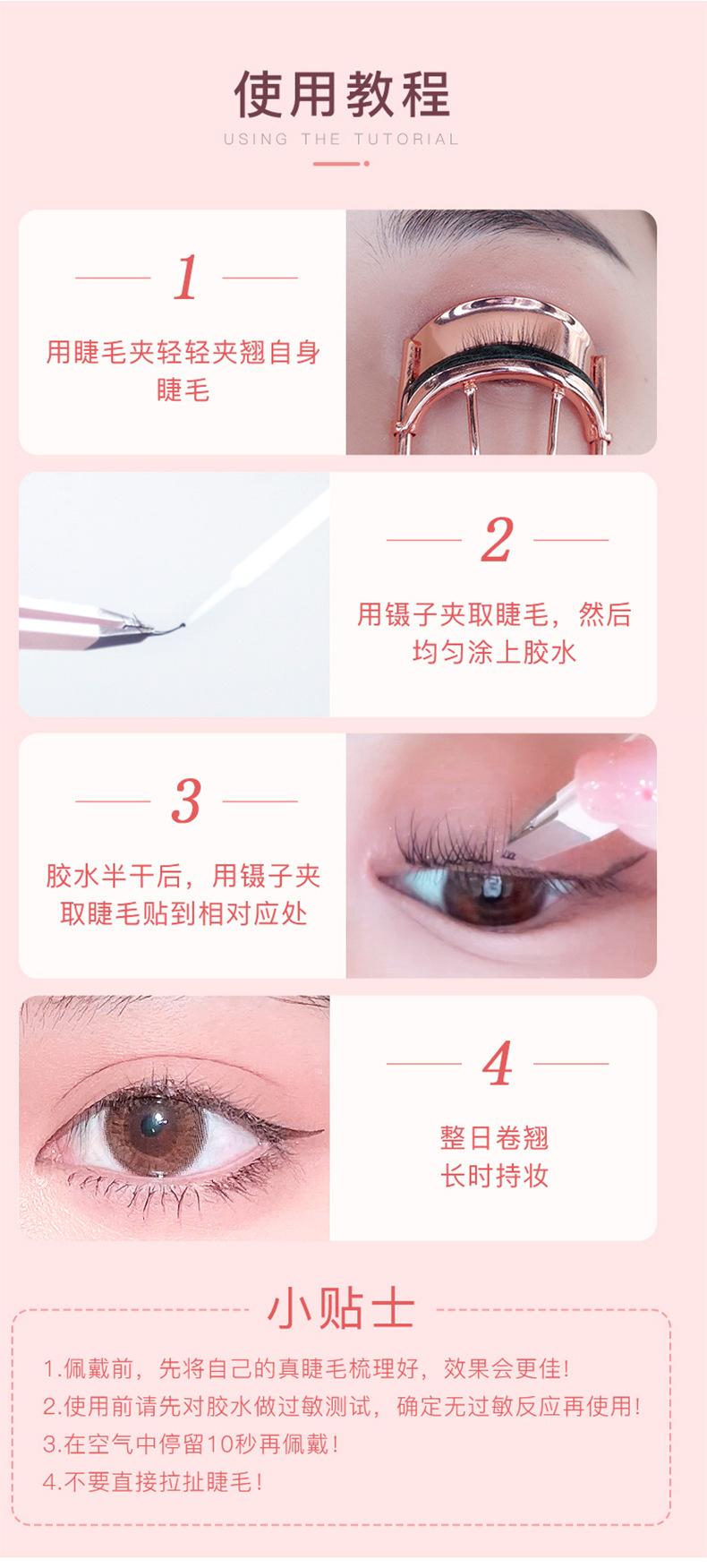 使用教程

USING THE TUTORIAL

1

用睫毛夹轻轻夹翘自身睫毛

2

用镊子夹取睫毛，然后均匀涂上胶水

3

胶水半干后，用镊子夹取睫毛贴到相对应处

4

整日卷翘
长时持妆

小贴士

1.佩戴前，先将自己的真睫毛梳理好，效果会更佳！

2.使用前请先对胶水做过敏测试，确定无过敏反应再使用！

3.在空气中停留10秒再佩戴！

4.不要直接拉扯睫毛！