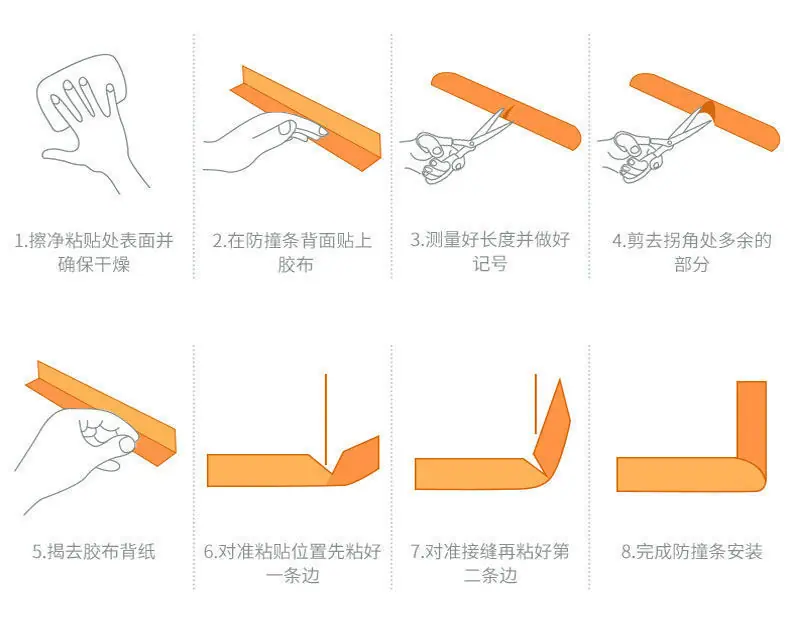 1.擦净粘贴处表面并确保干燥

2.在防撞条背面贴上胶布

3.测量好长度并做好记号

4.剪去拐角处多余的部分

5.揭去胶布背纸

6.对准粘贴位置先粘好一条边

7.对准接缝再粘好第二条边

8.完成防撞条安装