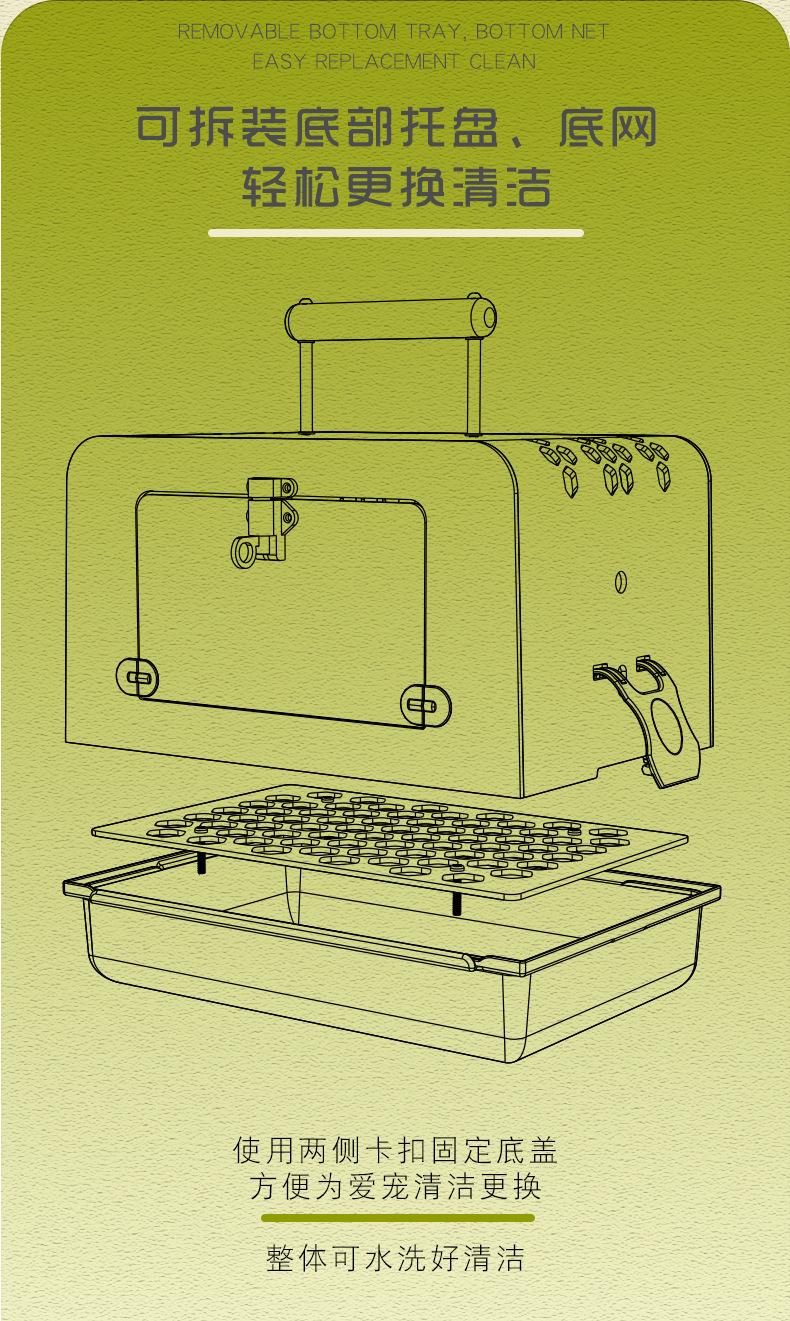 REMOVABLE BOTTOM TRAY, BOTTOM NET
EASY REPLACEMENT CLEAN

可拆装底部托盘、底网
轻松更换清洁

使用两侧卡扣固定底盖
方便为爱宠清洁更换

整体可水洗好清洁