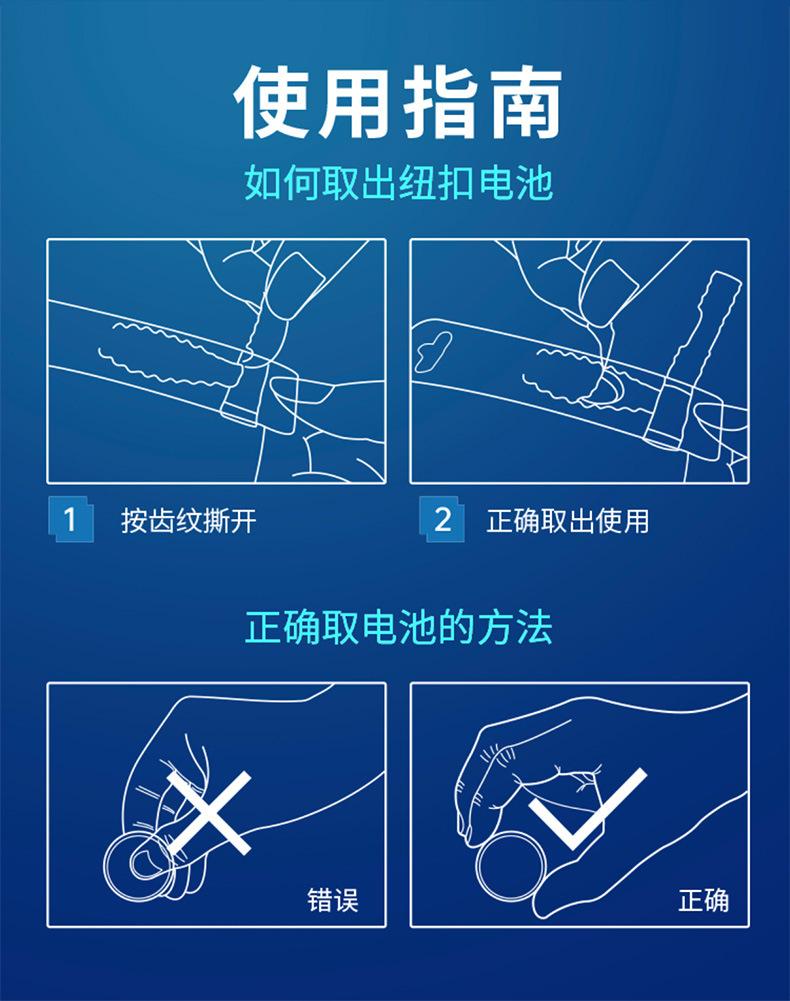 使用指南

如何取出纽扣电池

1 按齿纹撕开

2 正确取出使用

正确取电池的方法

错误

正确