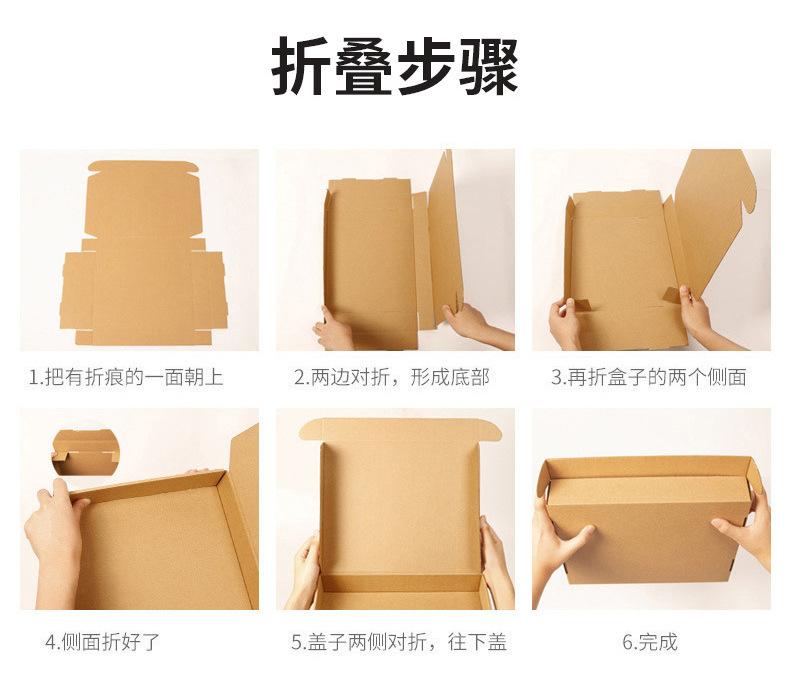 折叠步骤

1.把有折痕的一面朝上

2.两边对折，形成底部

3.再折盒子的两个侧面

4.侧面折好了

5.盖子两侧对折，往下盖

6.完成