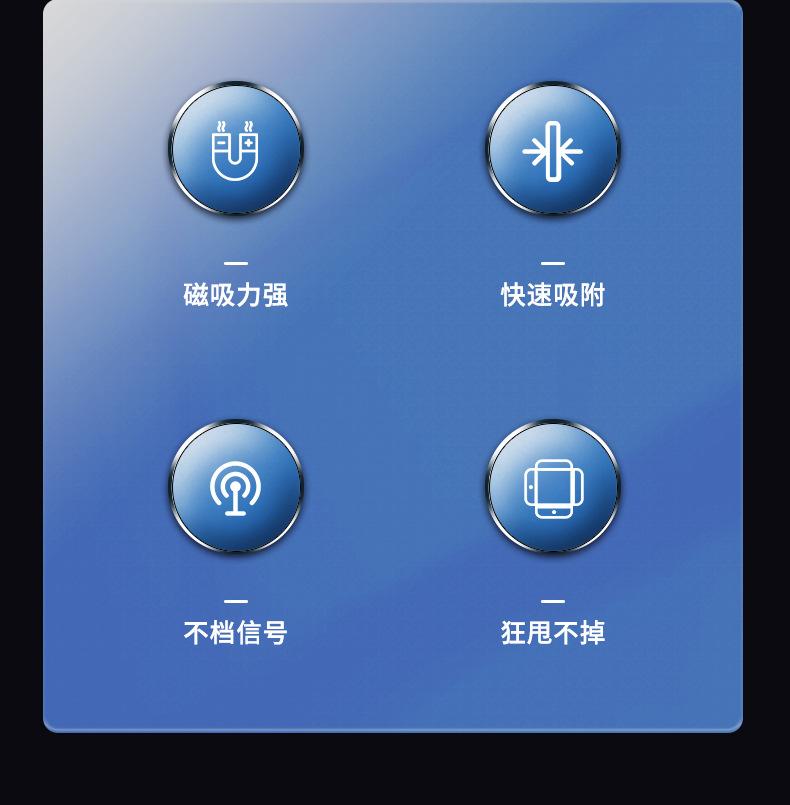 磁吸力强

快速吸附

不档信号

狂甩不掉