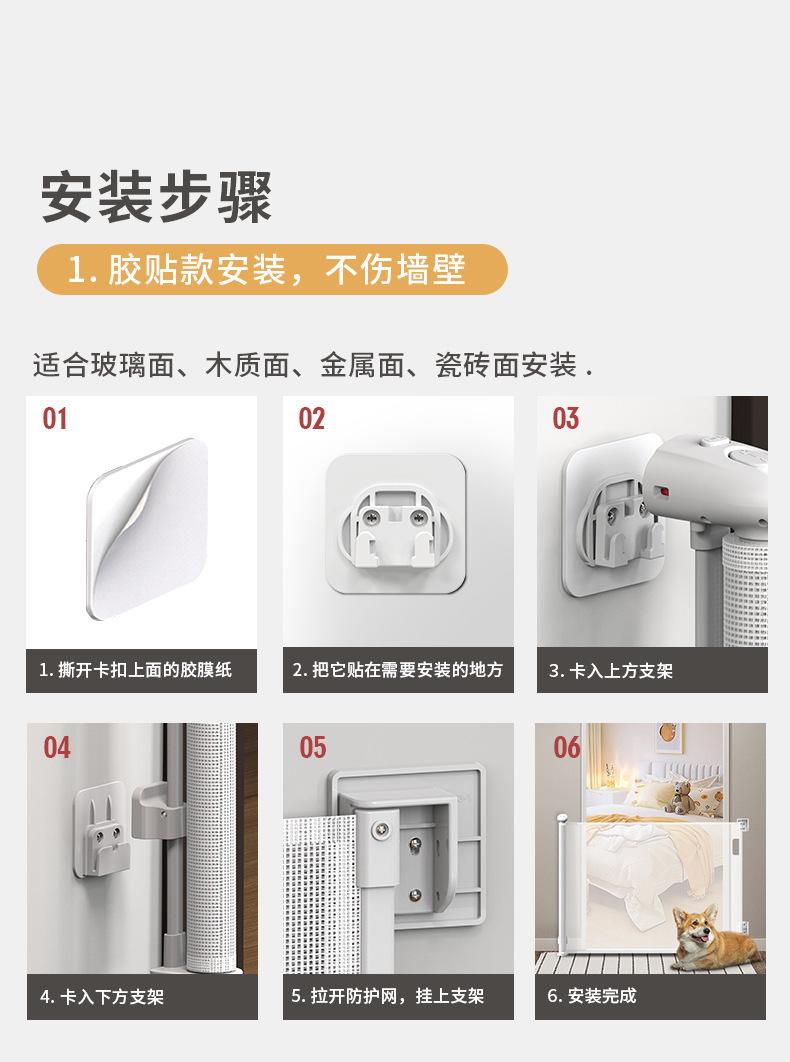 安装步骤

1. 胶贴款安装，不伤墙壁

适合玻璃面、木质面、金属面、瓷砖面安装 .

01

1. 撕开卡扣上面的胶膜纸

02

2. 把它贴在需要安装的地方

03

3. 卡入上方支架

04

4. 卡入下方支架

05

5. 拉开防护网，挂上支架

06

6. 安装完成