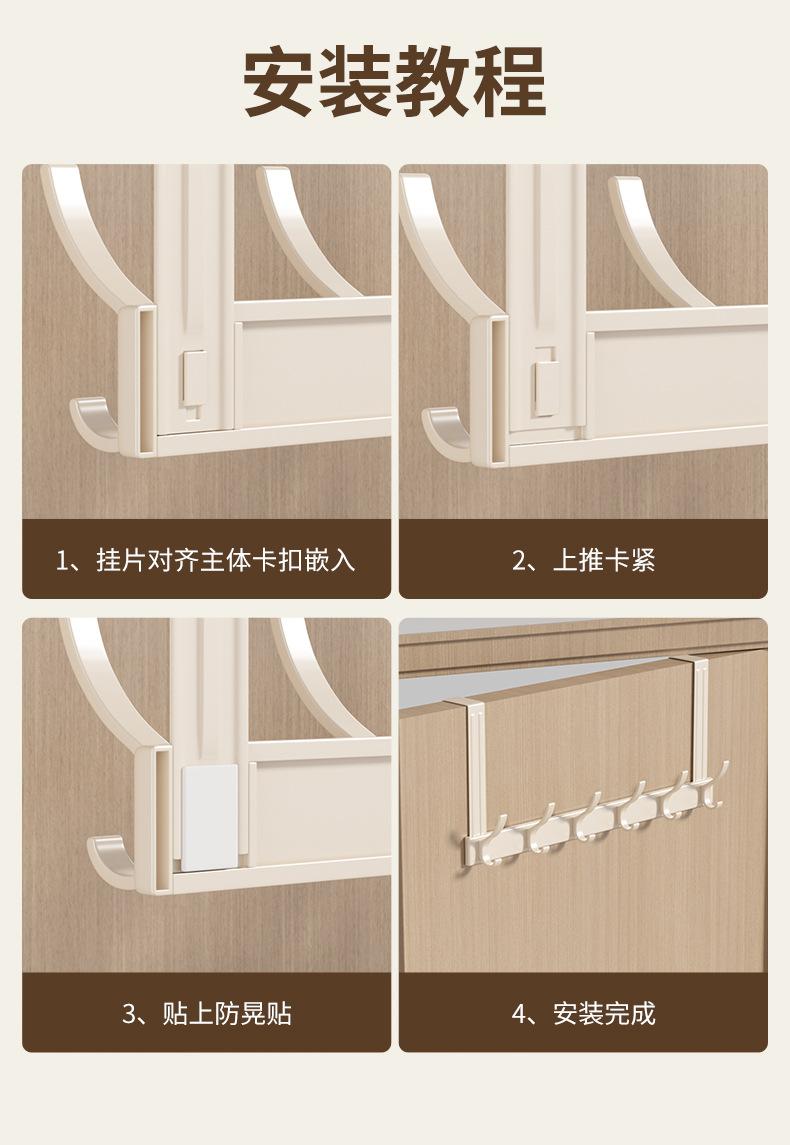 安装教程

1、挂片对齐主体卡扣嵌入

2、上推卡紧

3、贴上防晃贴

4、安装完成