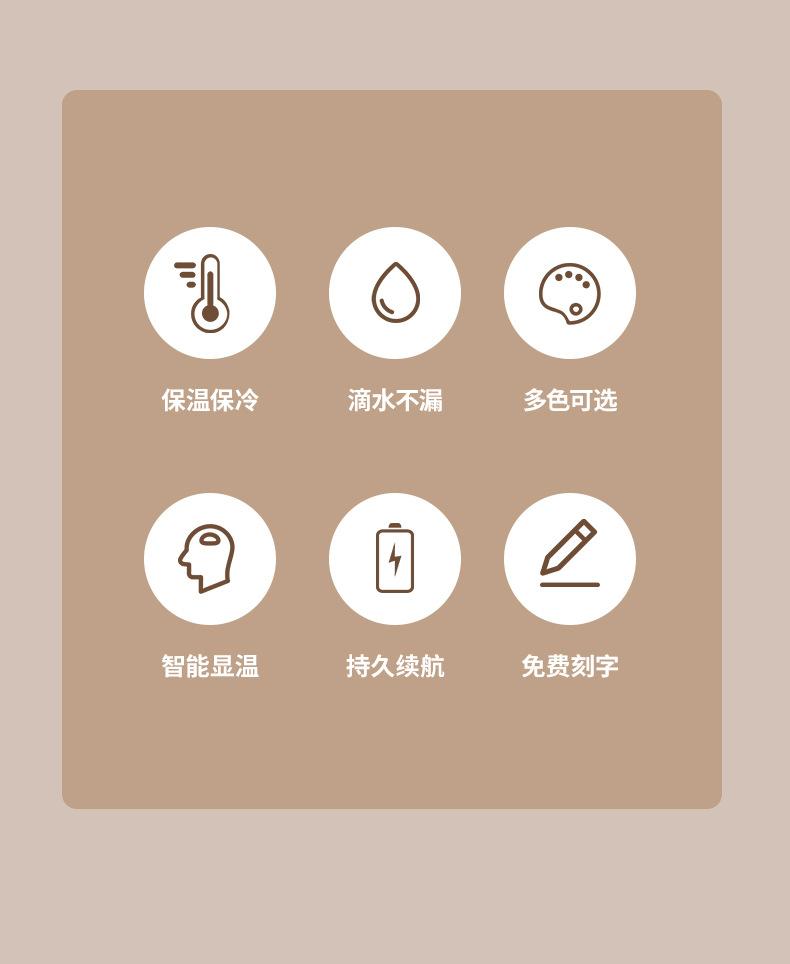 保温保冷 滴水不漏 多色可选

智能显温 持久续航 免费刻字