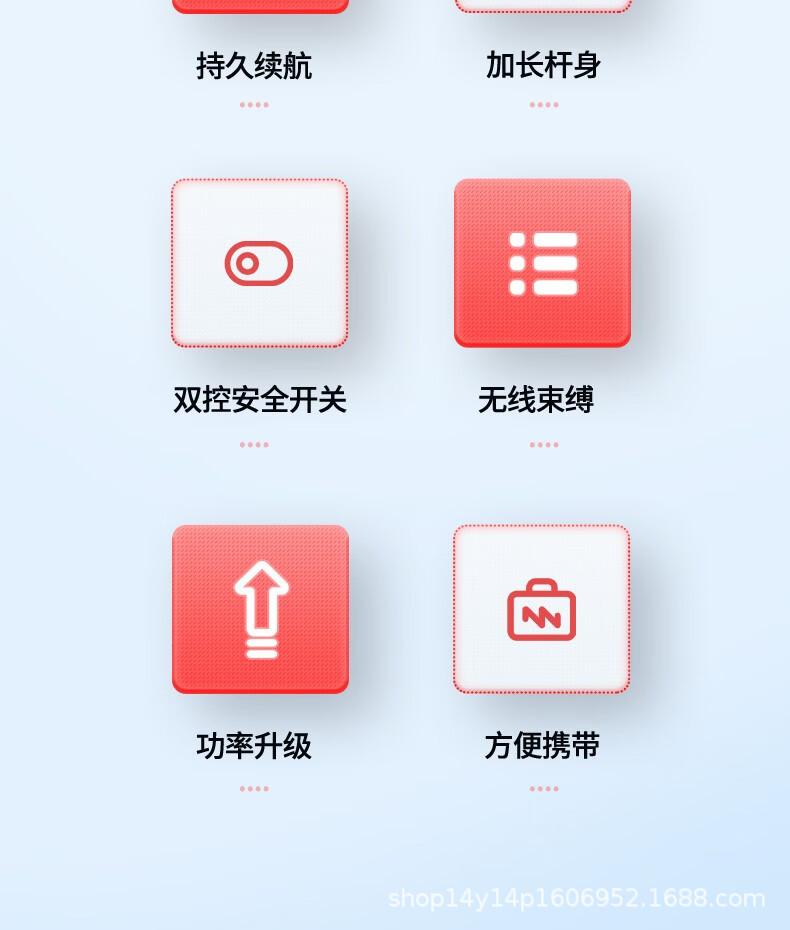 持久续航

加长杆身

双控安全开关

无线束缚

功率升级

方便携带

shop14y14p1606952.1688.com