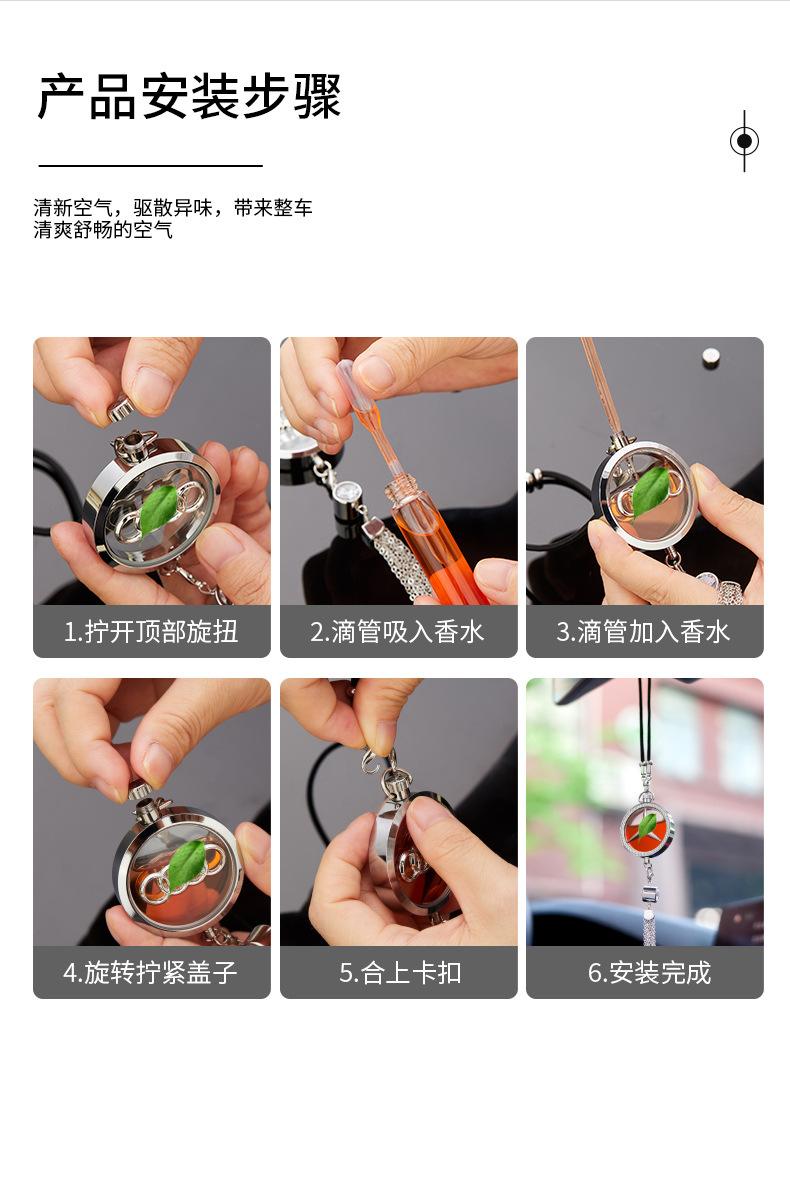 产品安装步骤

清新空气，驱散异味，带来整车清爽舒畅的空气

1.拧开顶部旋扭

2.滴管吸入香水

3.滴管加入香水

4.旋转拧紧盖子

5.合上卡扣

6.安装完成