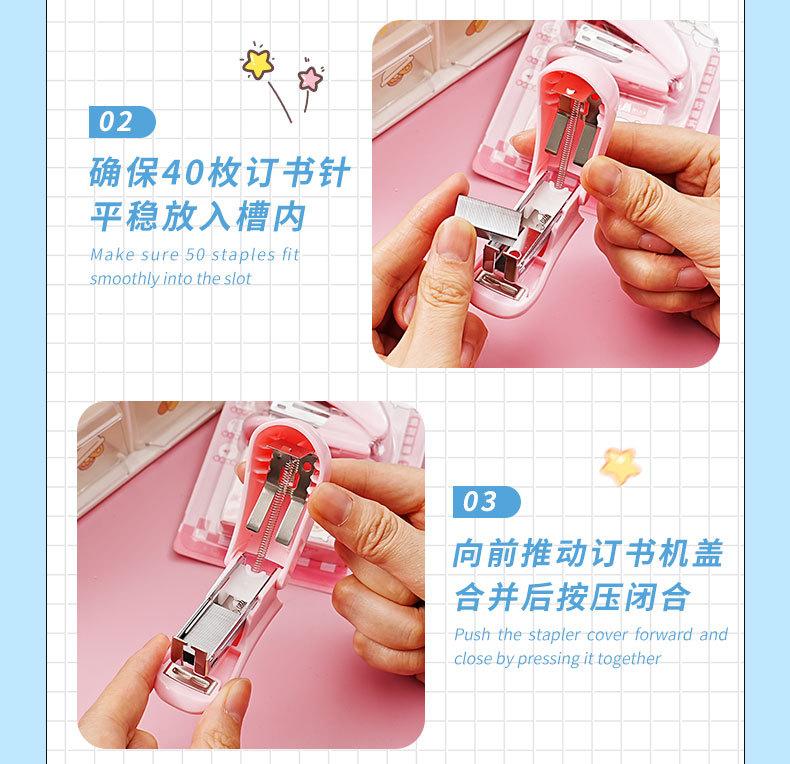 02

确保40枚订书针平稳放入槽内

Make sure 50 staples fit smoothly into the slot

03

向前推动订书机盖合并后按压闭合

Push the stapler cover forward and close by pressing it together