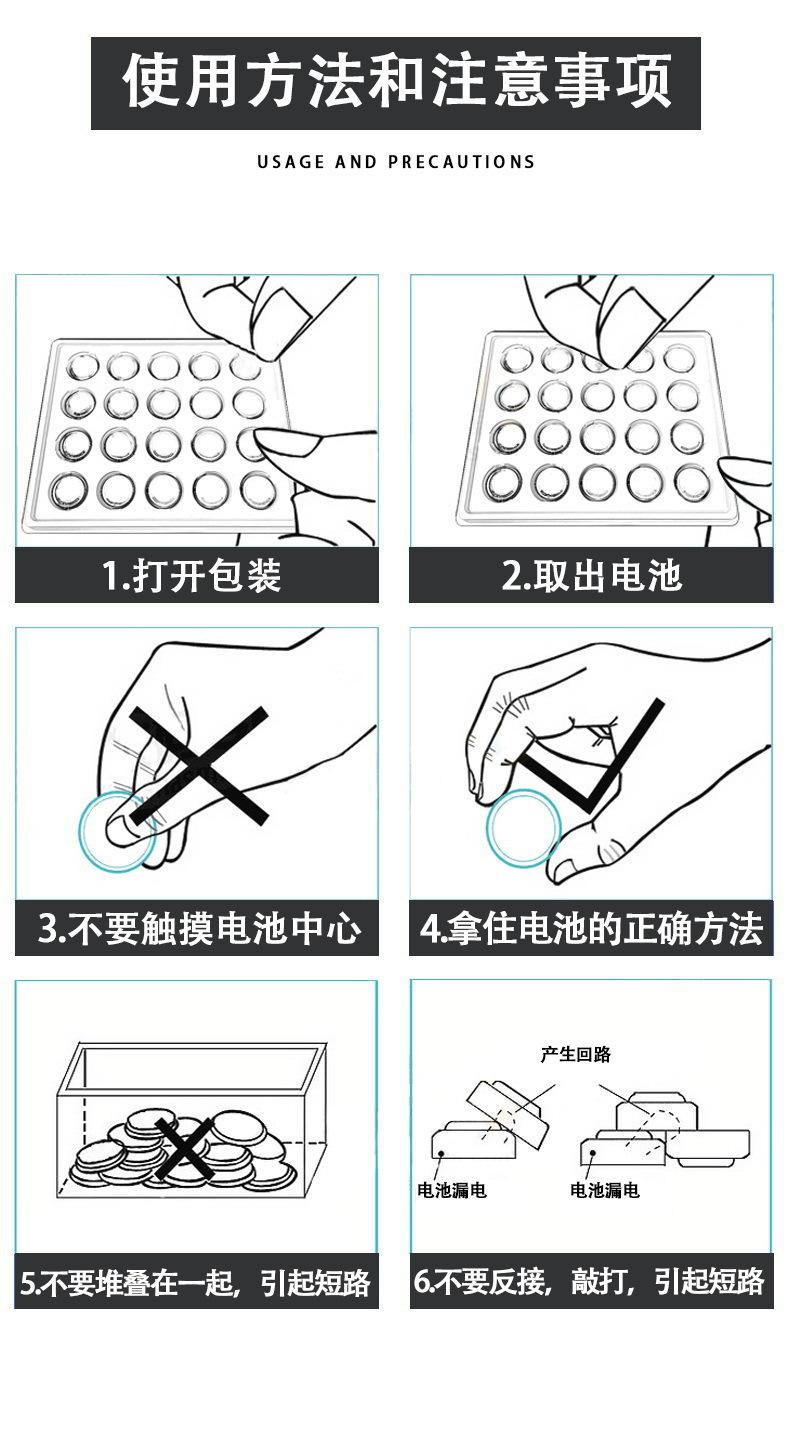 使用方法和注意事项

USAGE AND PRECAUTIONS

1.打开包装

2.取出电池

3.不要触摸电池中心

4.拿住电池的正确方法

5.不要堆叠在一起，引起短路

产生回路

电池漏电

电池漏电

6.不要反接，敲打，引起短路