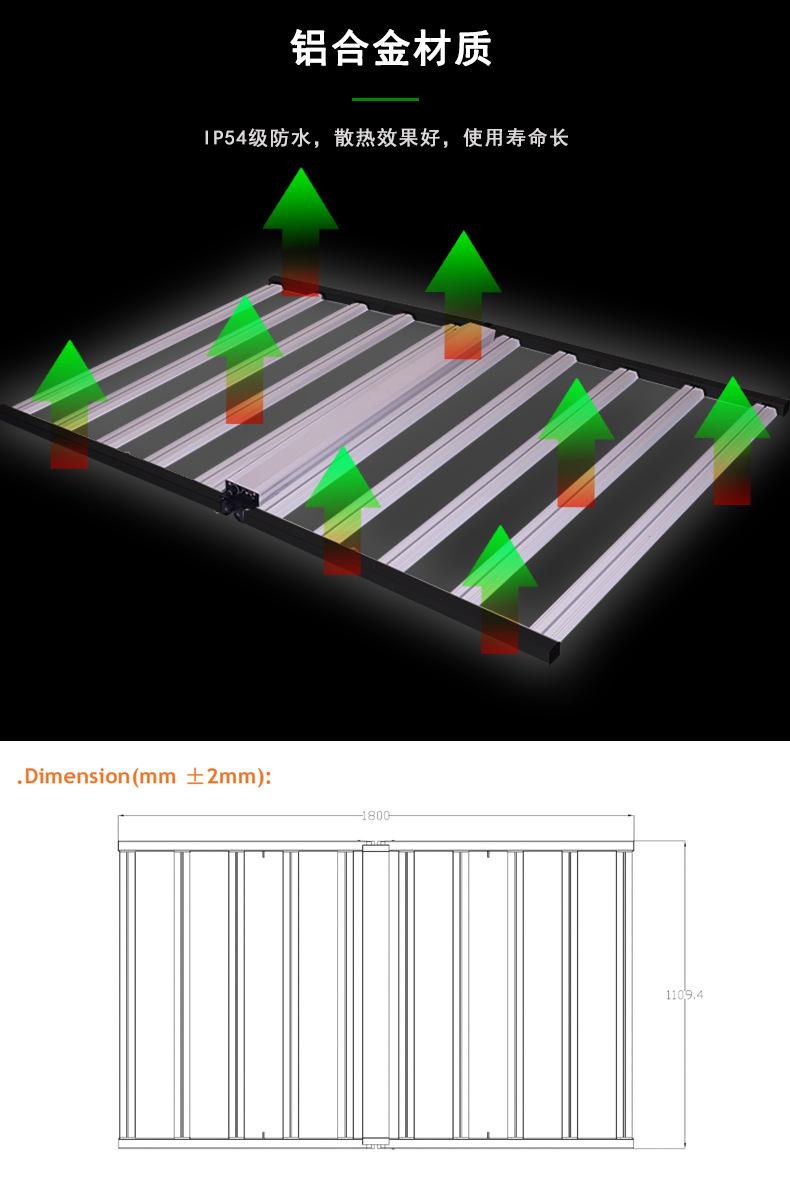 铝合金材质

IP54级防水，散热效果好，使用寿命长

.Dimension(mm ±2mm):

1800

1109.4