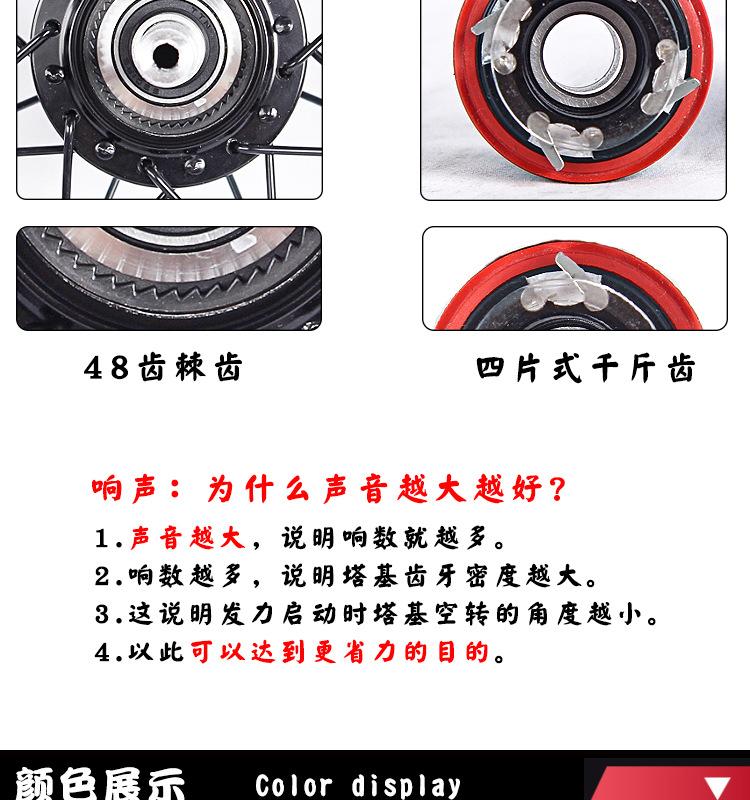 48齿棘齿

四片式千斤齿

响声：为什么声音越大越好？

1.声音越大，说明响数就越多。

2.响数越多，说明塔基齿牙密度越大。

3.这说明发力启动时塔基空转的角度越小。

4.以此可以达到更省力的目的。

颜色展示 Color display