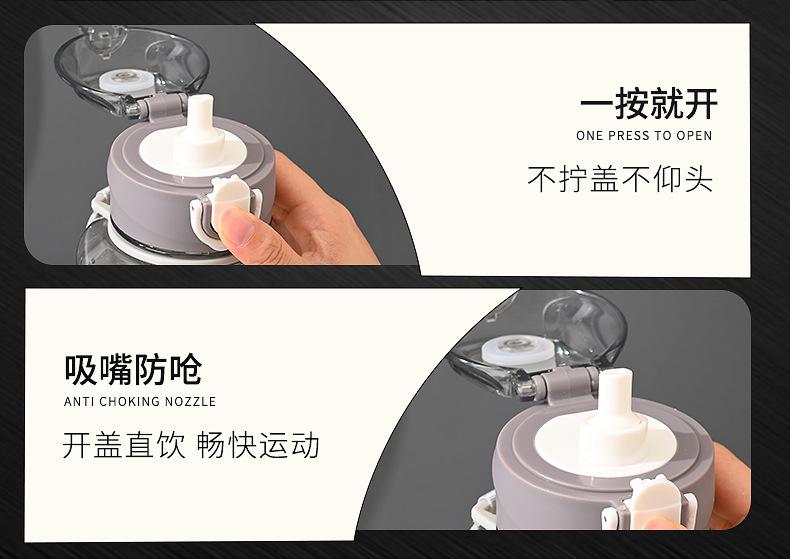 一按就开
ONE PRESS TO OPEN
不拧盖不仰头

吸嘴防呛
ANTI CHOKING NOZZLE
开盖直饮 畅快运动