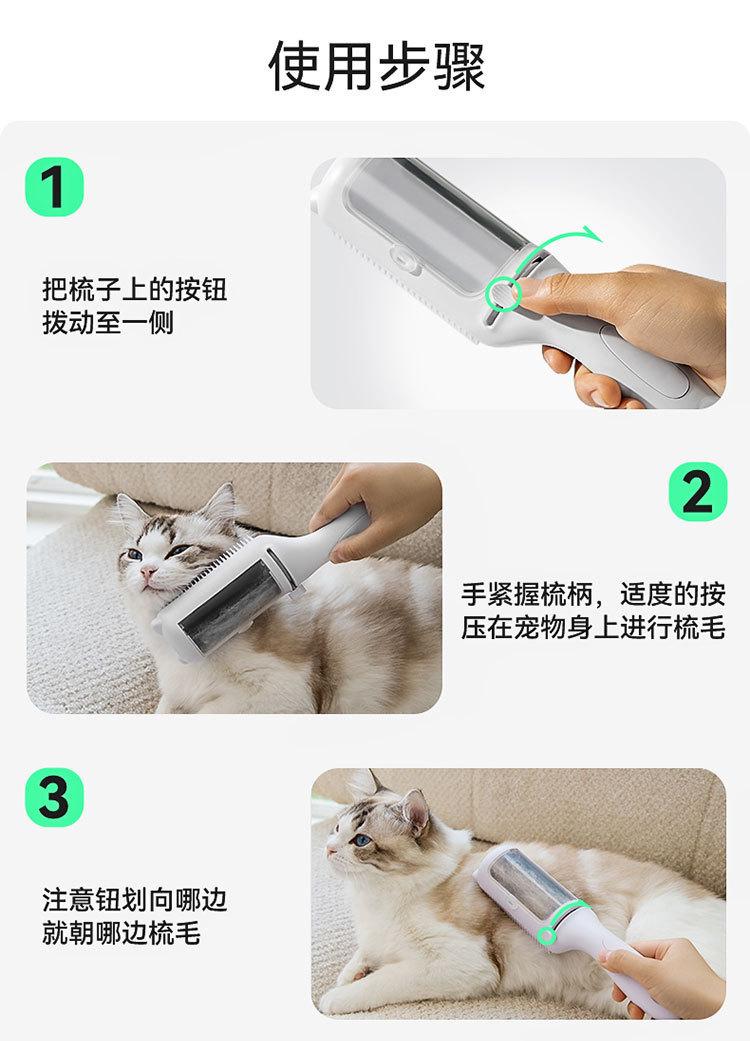 使用步骤

1

把梳子上的按钮拨动至一侧

2

手紧握梳柄，适度的按压在宠物身上进行梳毛

3

注意钮划向哪边就朝哪边梳毛