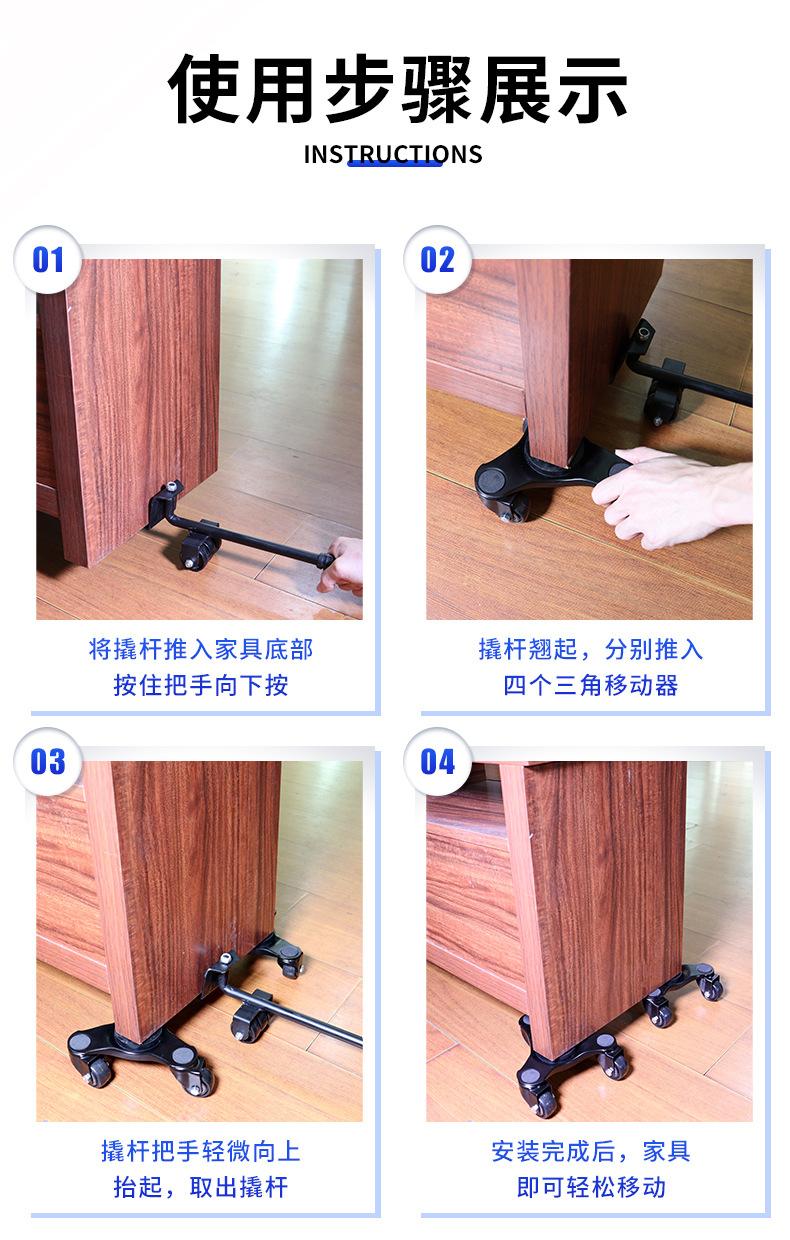 使用步骤展示

INSTRUCTIONS

01

将撬杆推入家具底部
按住把手向下按

02

撬杆翘起，分别推入
四个三角移动器

03

撬杆把手轻微向上
抬起，取出撬杆

04

安装完成后，家具
即可轻松移动