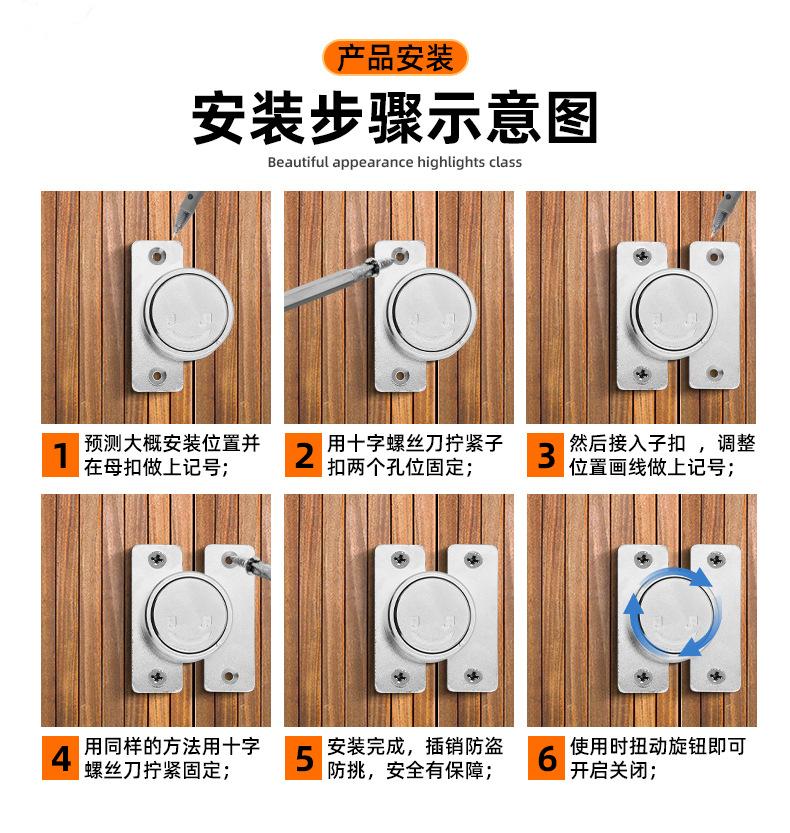 产品安装

安装步骤示意图

Beautiful appearance highlights class

1 预测大概安装位置并在母扣做上记号；

2 用十字螺丝刀拧紧子扣两个孔位固定；

3 然后接入子扣 ，调整位置画线做上记号；

4 用同样的方法用十字螺丝刀拧紧固定；

5 安装完成，插销防盗防挑，安全有保障；

6 使用时扭动旋钮即可开启关闭；