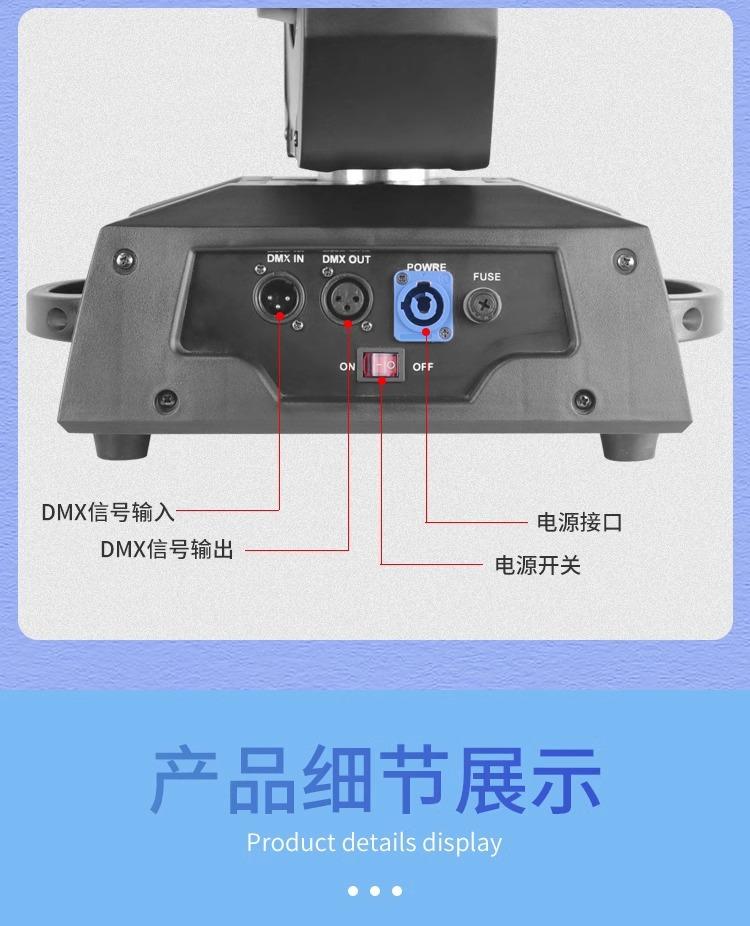 DMX IN
DMX OUT
POWRE
FUSE
ON
OFF

DMX信号输入
DMX信号输出
电源接口
电源开关

产品细节展示
Product details display