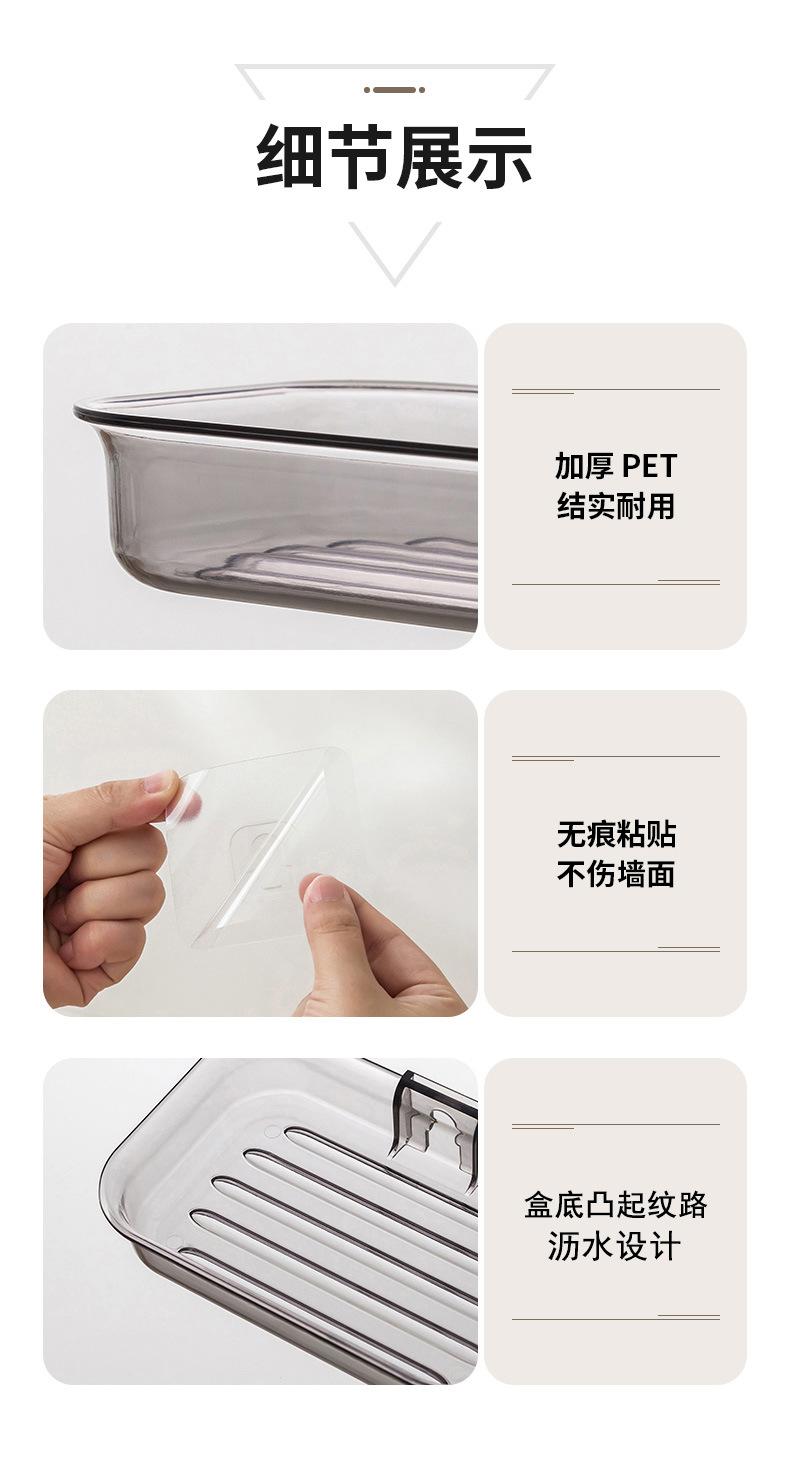 细节展示

加厚 PET
结实耐用

无痕粘贴
不伤墙面

盒底凸起纹路
沥水设计