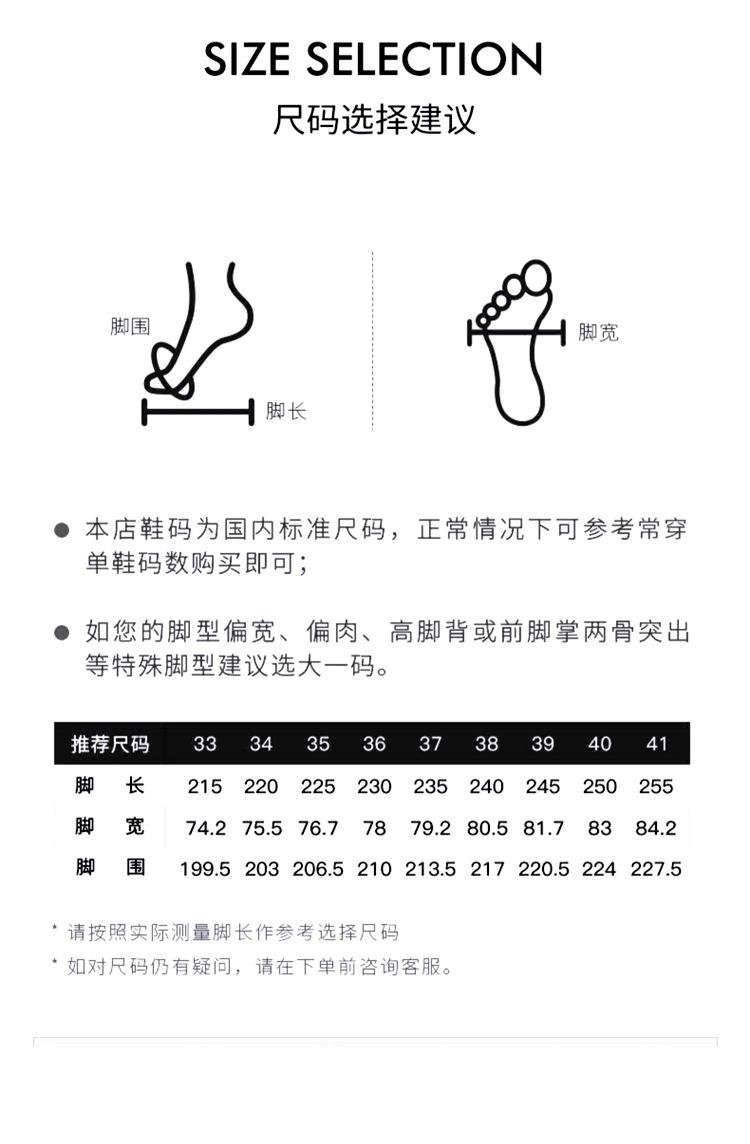 SIZE SELECTION
尺码选择建议

脚围
脚长
脚宽

● 本店鞋码为国内标准尺码，正常情况下可参考常穿单鞋码数购买即可；

● 如您的脚型偏宽、偏肉、高脚背或前脚掌两骨突出等特殊脚型建议选大一码。

| 推荐尺码 | 33 | 34 | 35 | 36 | 37 | 38 | 39 | 40 | 41 |
|---|---|---|---|---|---|---|---|---|---|
| 脚 长 | 215 | 220 | 225 | 230 | 235 | 240 | 245 | 250 | 255 |
| 脚 宽 | 74.2 | 75.5 | 76.7 | 78 | 79.2 | 80.5 | 81.7 | 83 | 84.2 |
| 脚 围 | 199.5 | 203 | 206.5 | 210 | 213.5 | 217 | 220.5 | 224 | 227.5 |

* 请按照实际测量脚长作参考选择尺码
* 如对尺码仍有疑问，请在下单前咨询客服。