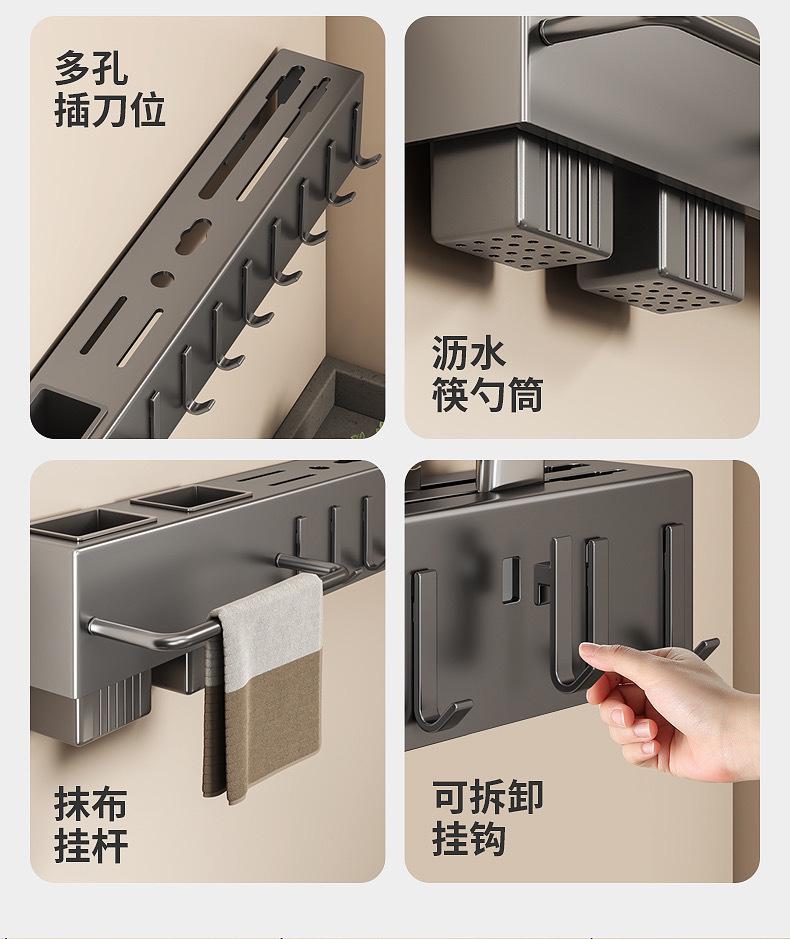 多孔
插刀位

沥水
筷勺筒

抹布
挂杆

可拆卸
挂钩