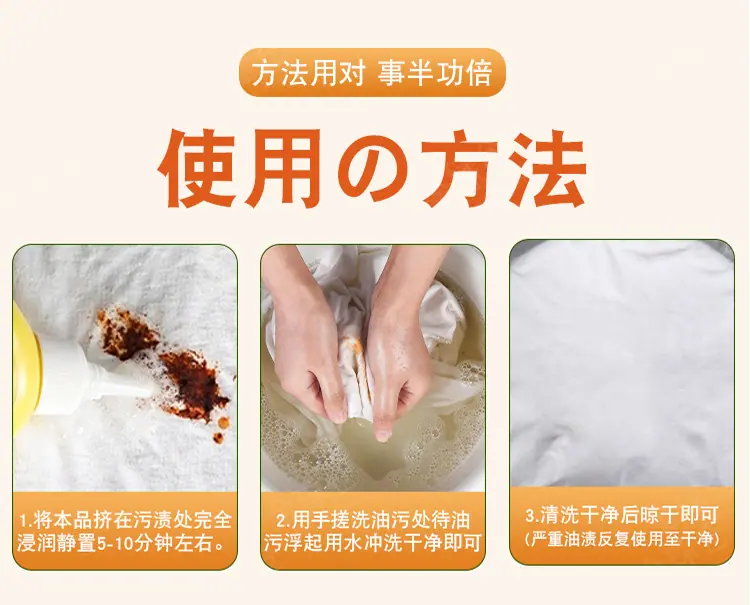 方法用对 事半功倍

使用の方法

1.将本品挤在污渍处完全浸润静置5-10分钟左右。

2.用手搓洗油污处待油污浮起用水冲洗干净即可

3.清洗干净后晾干即可
(严重油渍反复使用至干净)